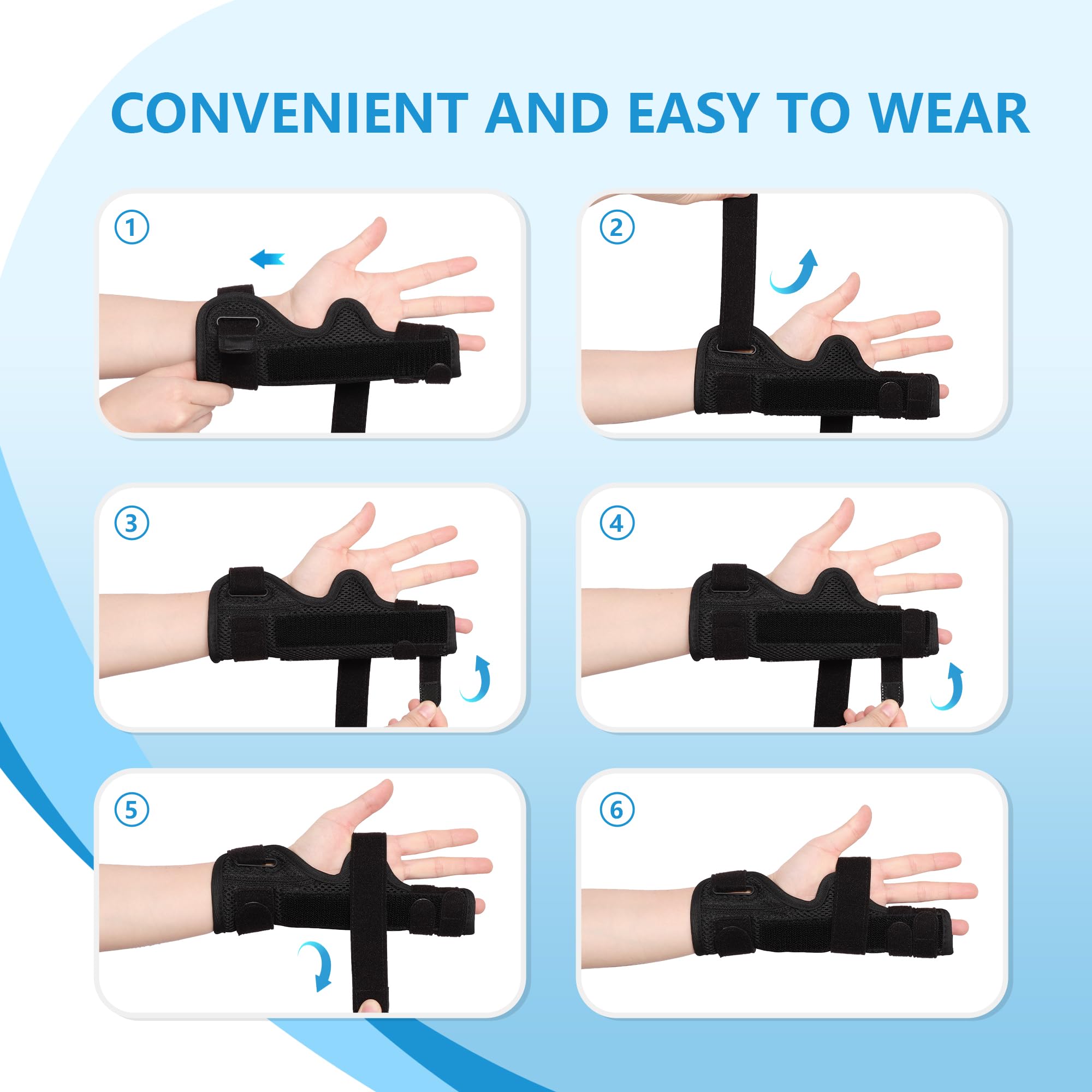 CONVENIENT AND EASY TO WEAR

①

②

③

④

⑤

⑥