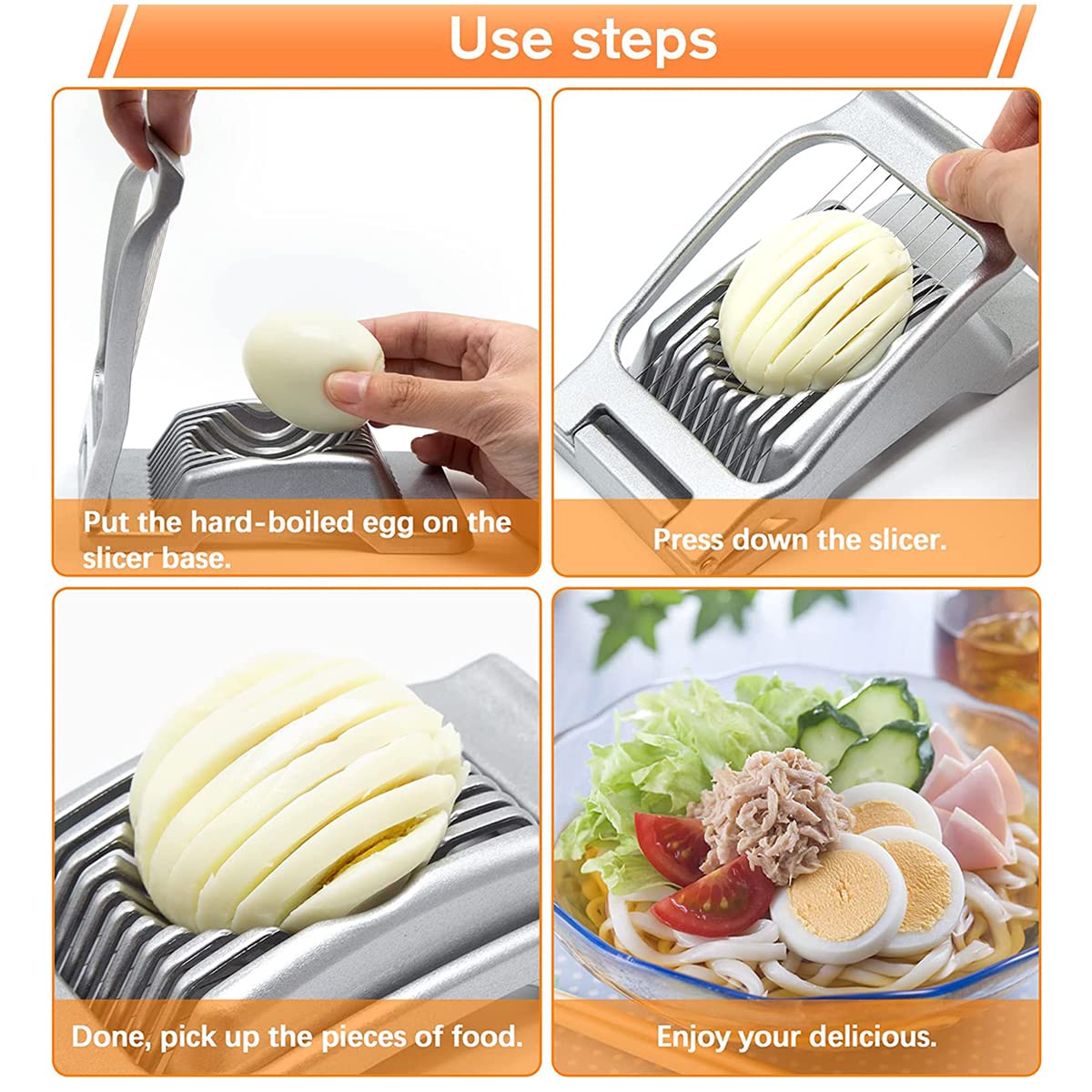 Use steps

Put the hard-boiled egg on the slicer base.

Press down the slicer.

Done, pick up the pieces of food.

Enjoy your delicious.