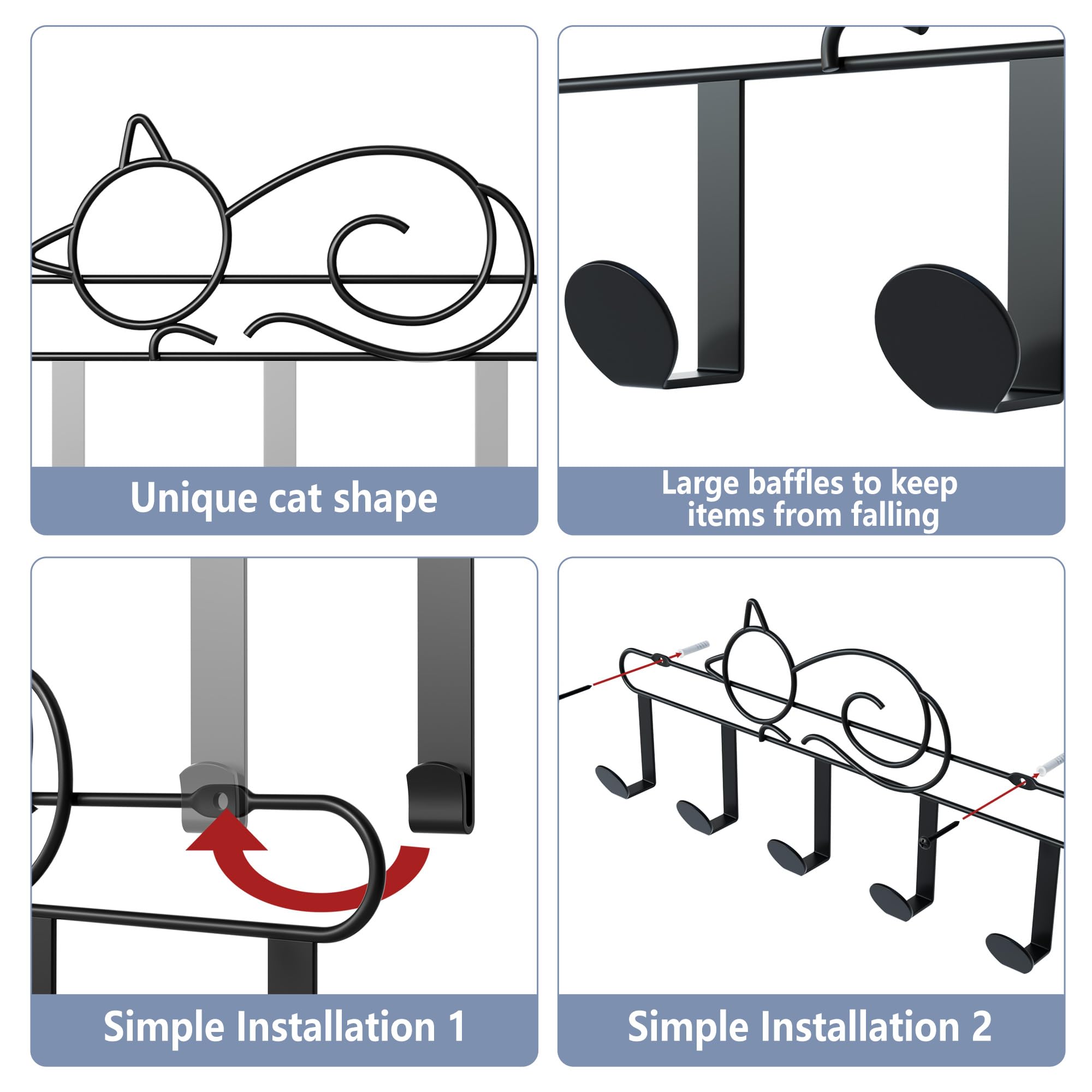 Unique cat shape

Large baffles to keep items from falling

Simple Installation 1

Simple Installation 2