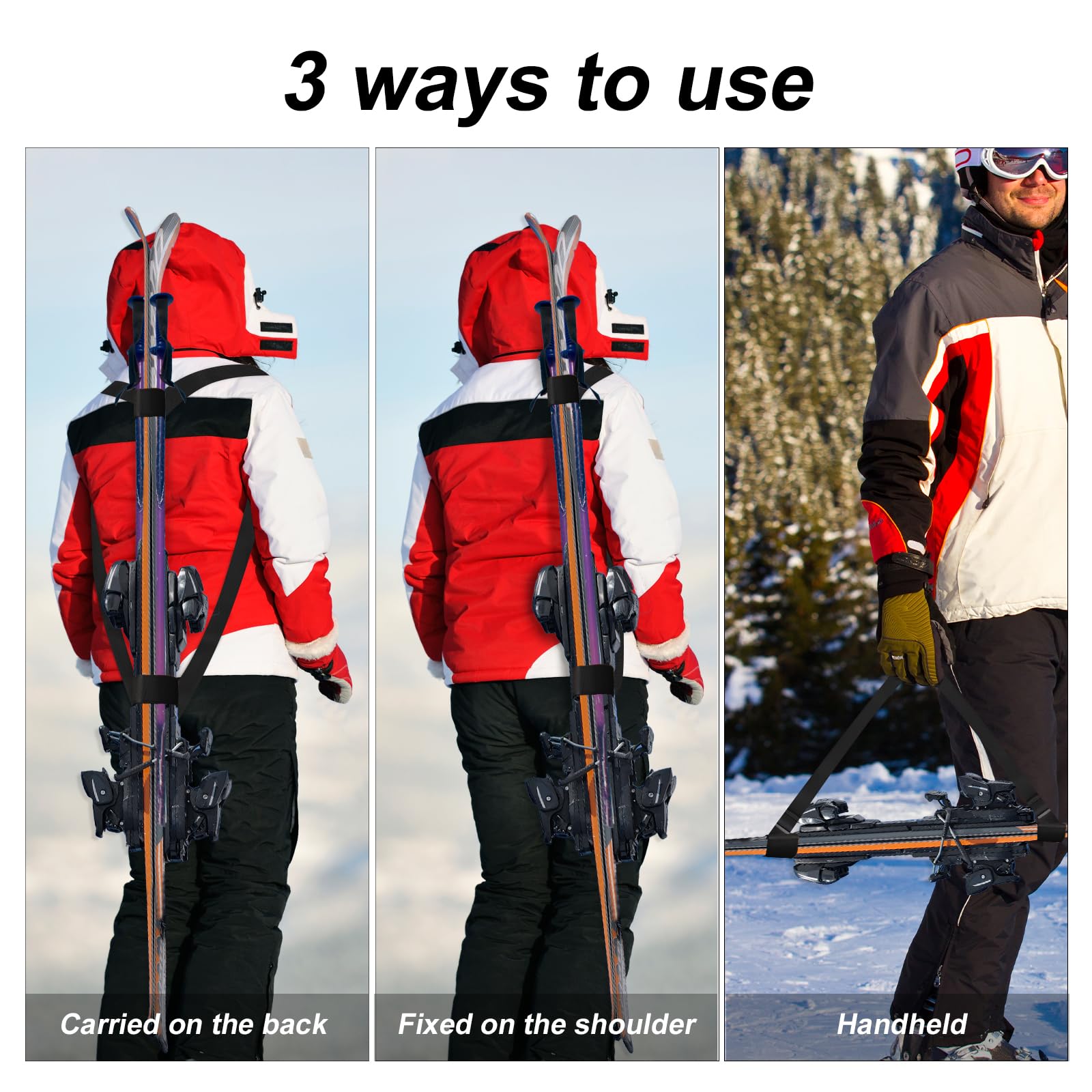 3 ways to use

Carried on the back

Fixed on the shoulder

Handheld