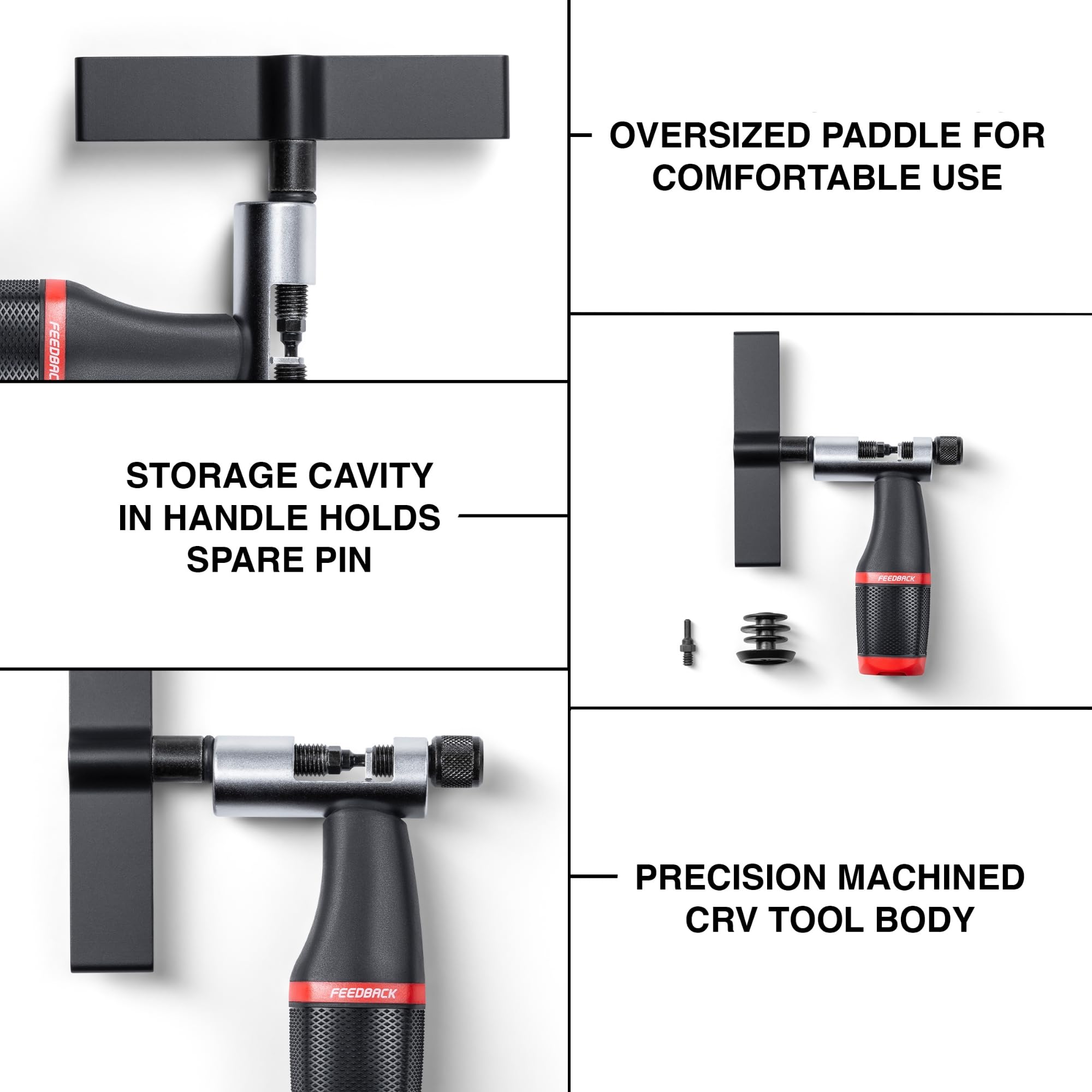 FEEDBACK

OVERSIZED PADDLE FOR COMFORTABLE USE

STORAGE CAVITY IN HANDLE HOLDS SPARE PIN

FEEDBACK

FEEDBACK

PRECISION MACHINED CRV TOOL BODY