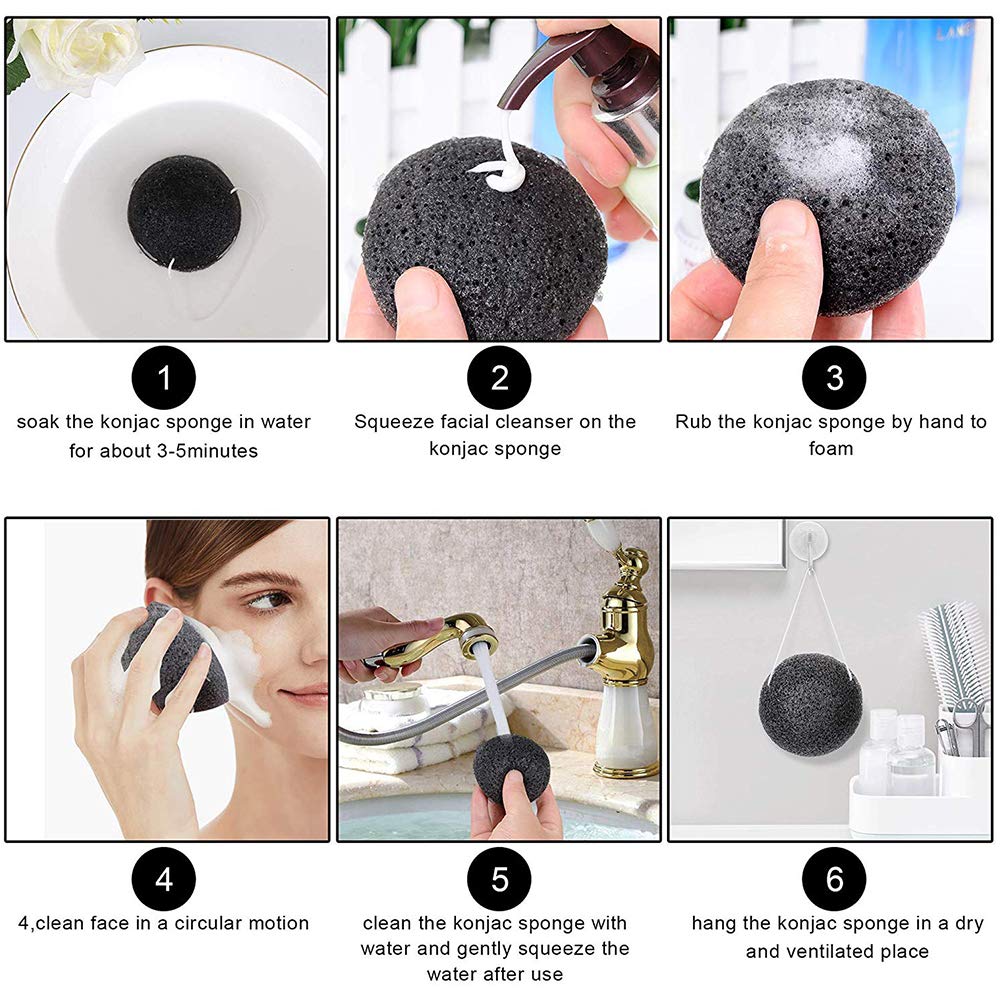 1
soak the konjac sponge in water for about 3-5minutes

2
Squeeze facial cleanser on the konjac sponge

3
Rub the konjac sponge by hand to foam

4
4,clean face in a circular motion

5
clean the konjac sponge with water and gently squeeze the water after use

6
hang the konjac sponge in a dry and ventilated place