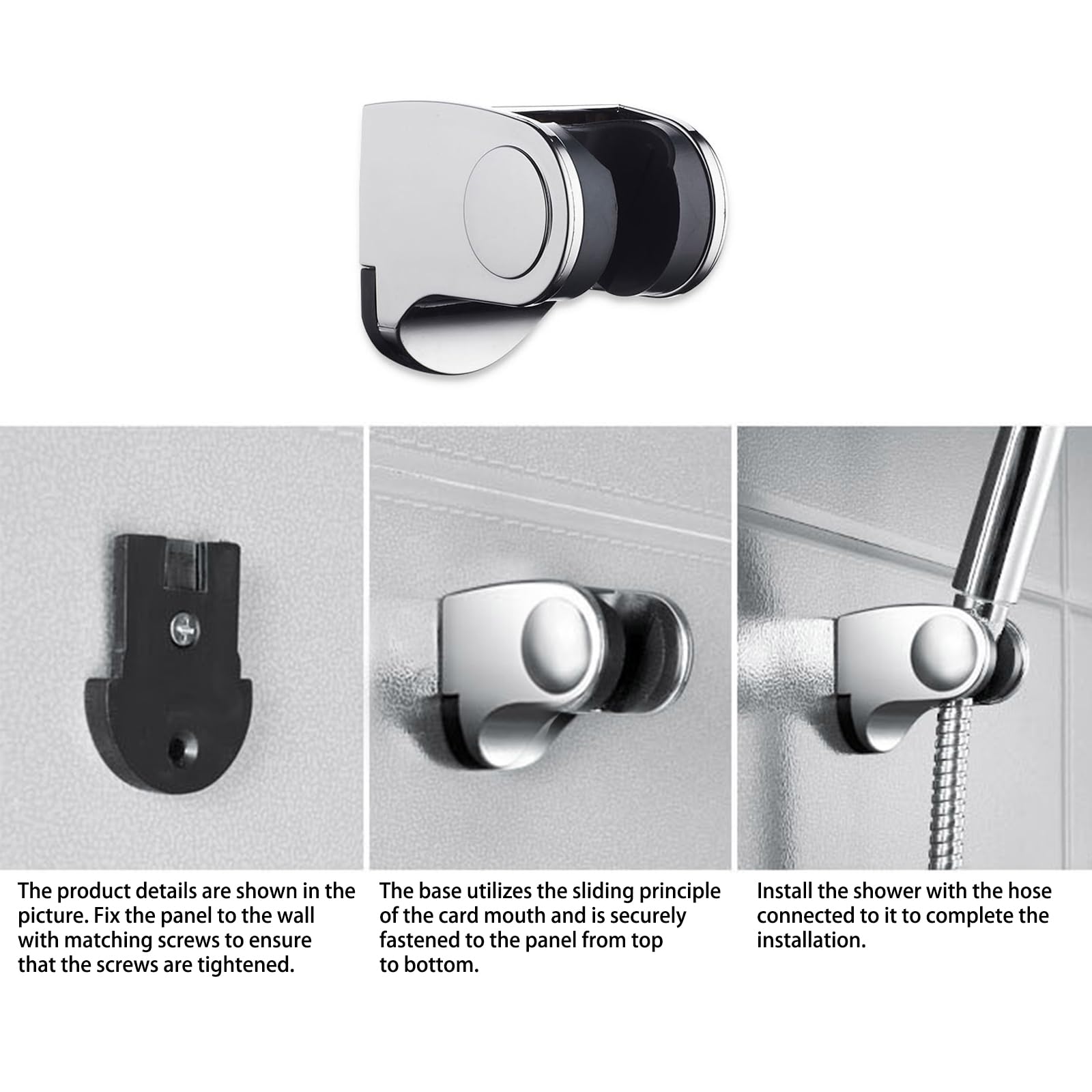 The product details are shown in the picture. Fix the panel to the wall with matching screws to ensure that the screws are tightened.

The base utilizes the sliding principle of the card mouth and is securely fastened to the panel from top to bottom.

Install the shower with the hose connected to it to complete the installation.