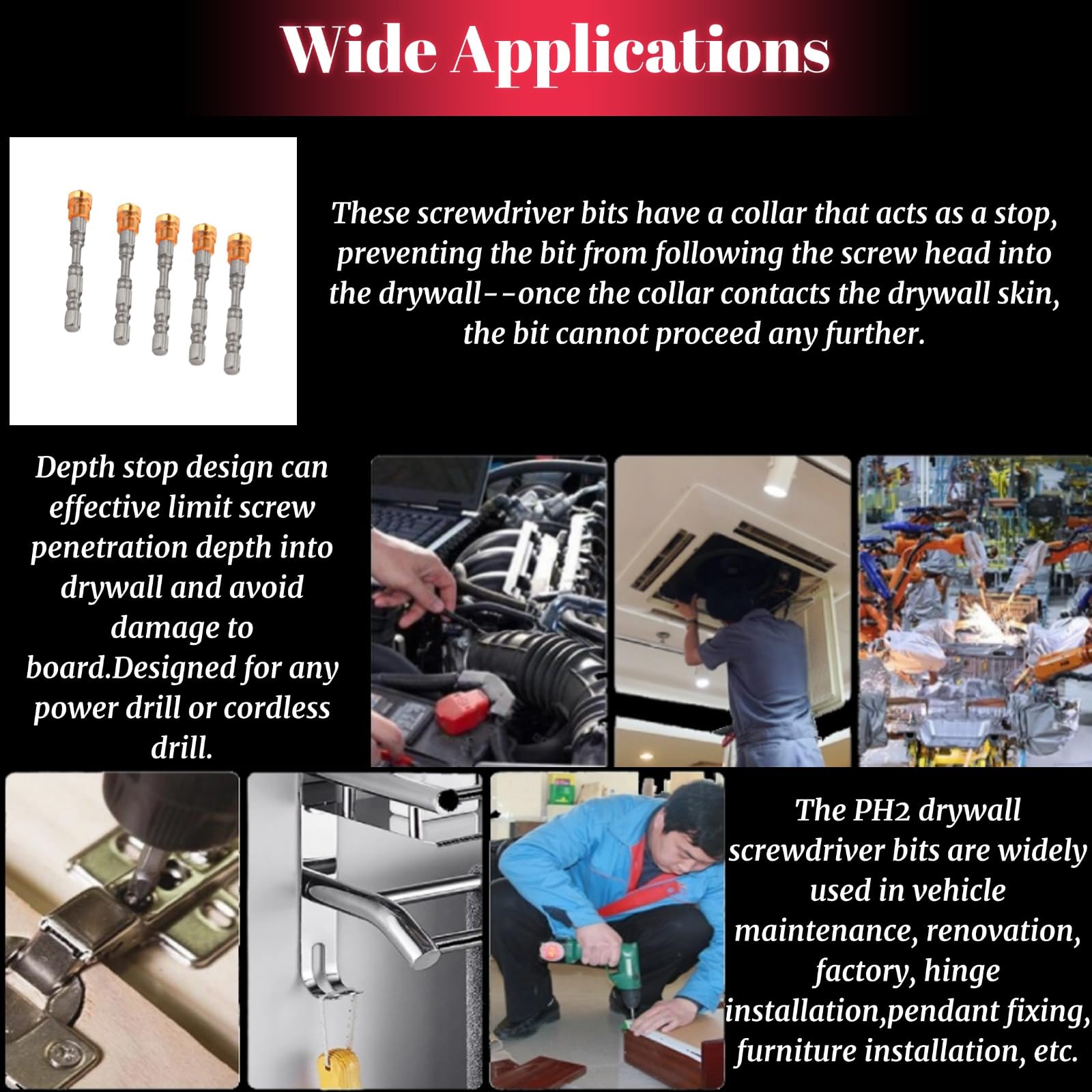 Wide Applications

These screwdriver bits have a collar that acts as a stop, preventing the bit from following the screw head into the drywall--once the collar contacts the drywall skin, the bit cannot proceed any further.

Depth stop design can effective limit screw penetration depth into drywall and avoid damage to board.Designed for any power drill or cordless drill.

The PH2 drywall screwdriver bits are widely used in vehicle maintenance, renovation, factory, hinge installation,pendant fixing, furniture installation, etc.