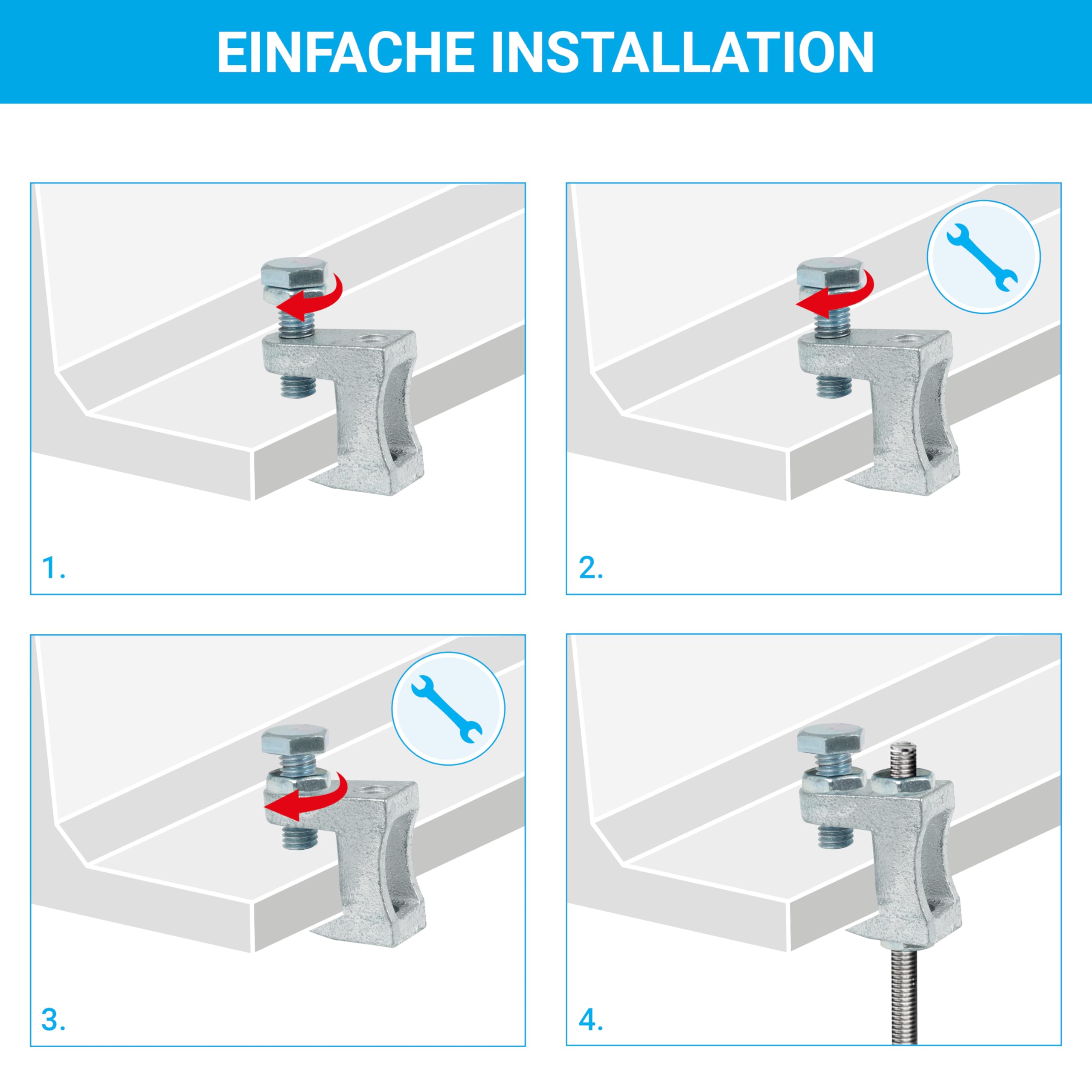 EINFACHE INSTALLATION

1.

2.

3.

4.