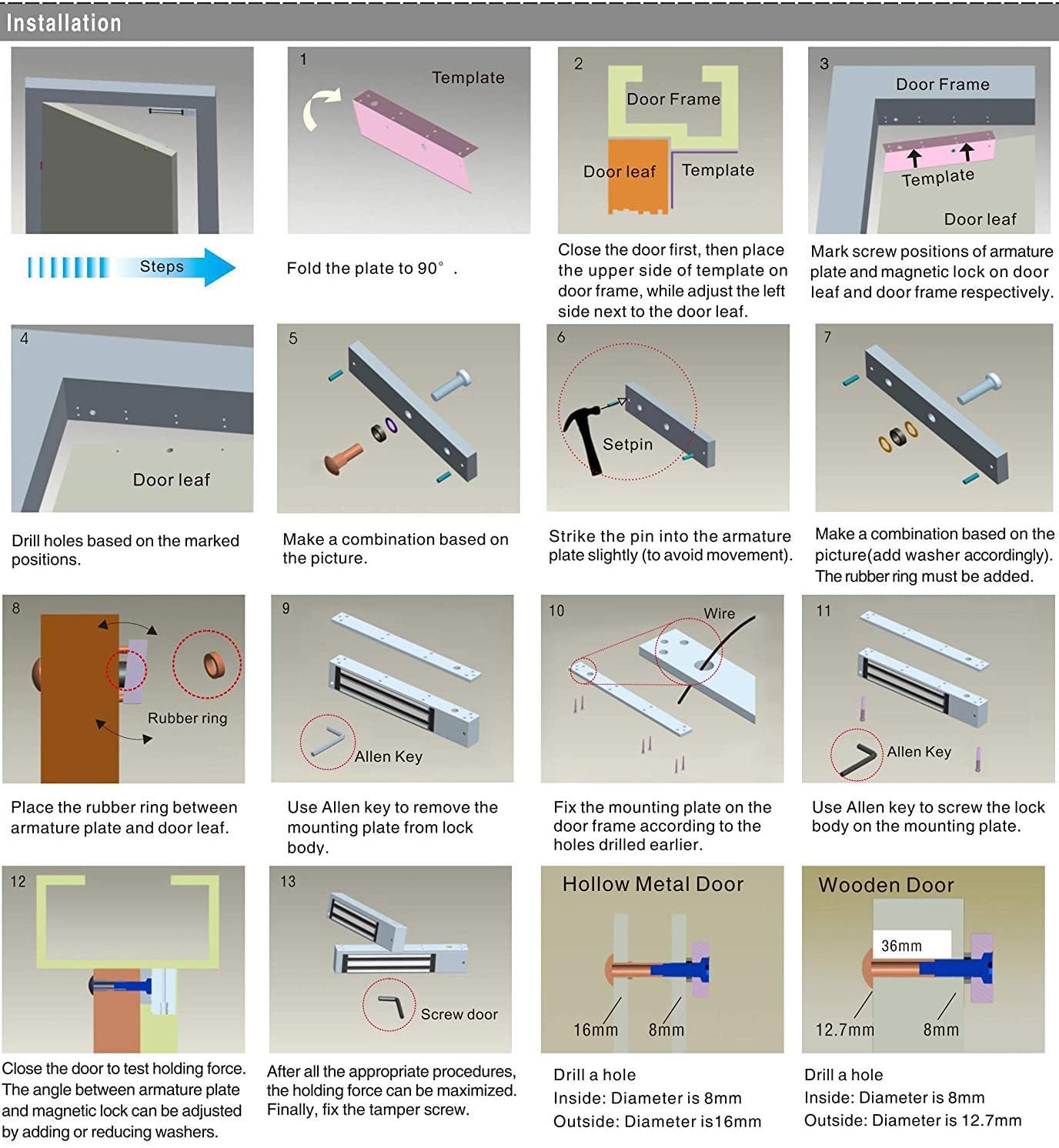 Installation

Steps

1
Template
Fold the plate to 90° .

2
Door Frame
Door leaf
Template
Close the door first, then place the upper side of template on door frame, while adjust the left side next to the door leaf.

3
Door Frame
Template
Door leaf
Mark screw positions of armature plate and magnetic lock on door leaf and door frame respectively.

4
Door leaf
Drill holes based on the marked positions.

5
Make a combination based on the picture.

6
Setpin
Strike the pin into the armature plate slightly (to avoid movement).

7
Make a combination based on the picture(add washer accordingly). The rubber ring must be added.

8
Rubber ring
Place the rubber ring between armature plate and door leaf.

9
Allen Key
Use Allen key to remove the mounting plate from lock body.

10
Wire
Fix the mounting plate on the door frame according to the holes drilled earlier.

11
Allen Key
Use Allen key to screw the lock body on the mounting plate.

12
Close the door to test holding force. The angle between armature plate and magnetic lock can be adjusted by adding or reducing washers.

13
Screw door
After all the appropriate procedures, the holding force can be maximized. Finally, fix the tamper screw.

Hollow Metal Door
16mm
8mm
Drill a hole
Inside: Diameter is 8mm
Outside: Diameter is16mm

Wooden Door
36mm
12.7mm
8mm
Drill a hole
Inside: Diameter is 8mm
Outside: Diameter is 12.7mm