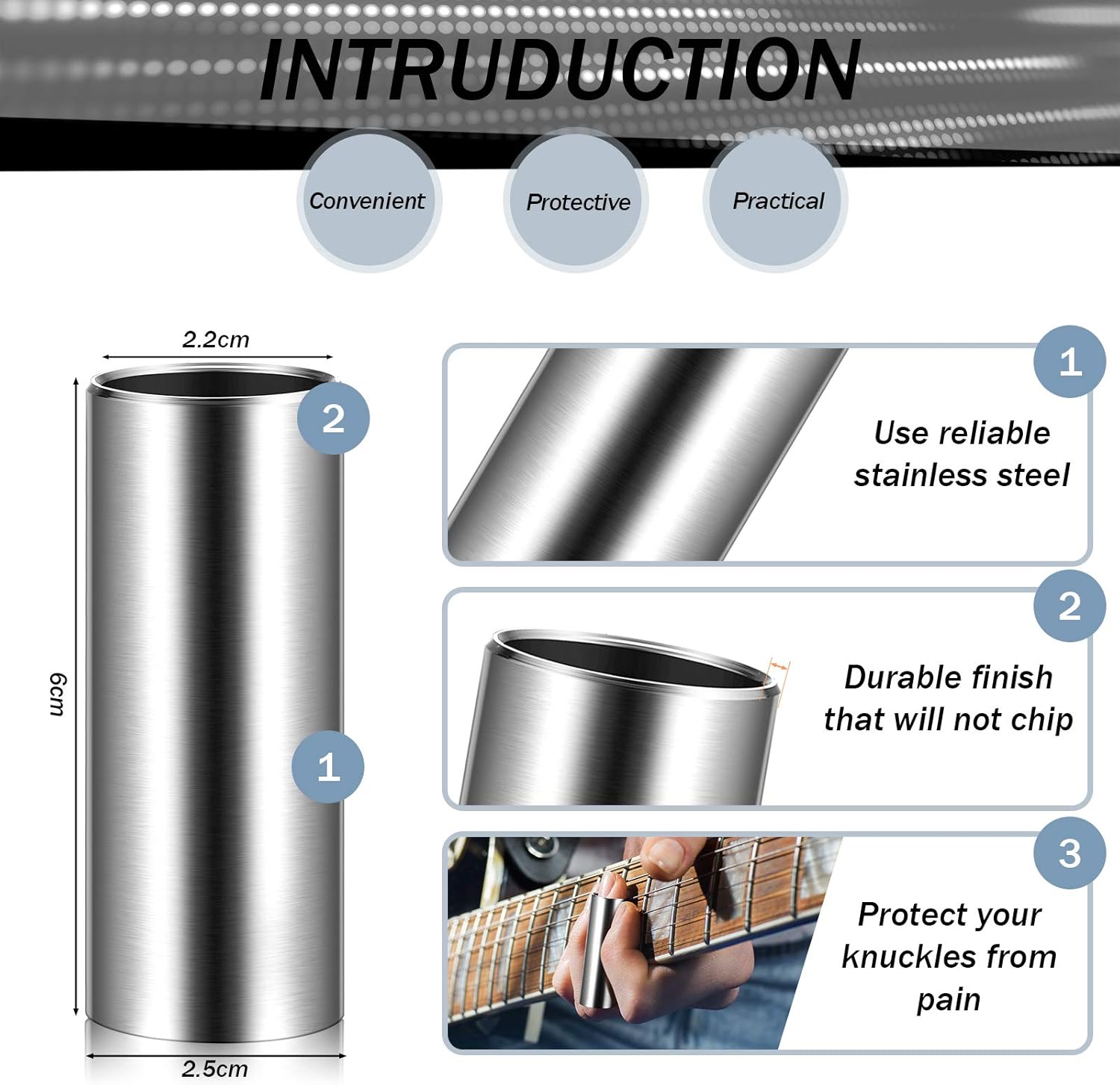 INTRUDUCTION

Convenient

Protective

Practical

2.2cm

2

6cm

1

2.5cm

1

Use reliable stainless steel

2

Durable finish that will not chip

3

Protect your knuckles from pain