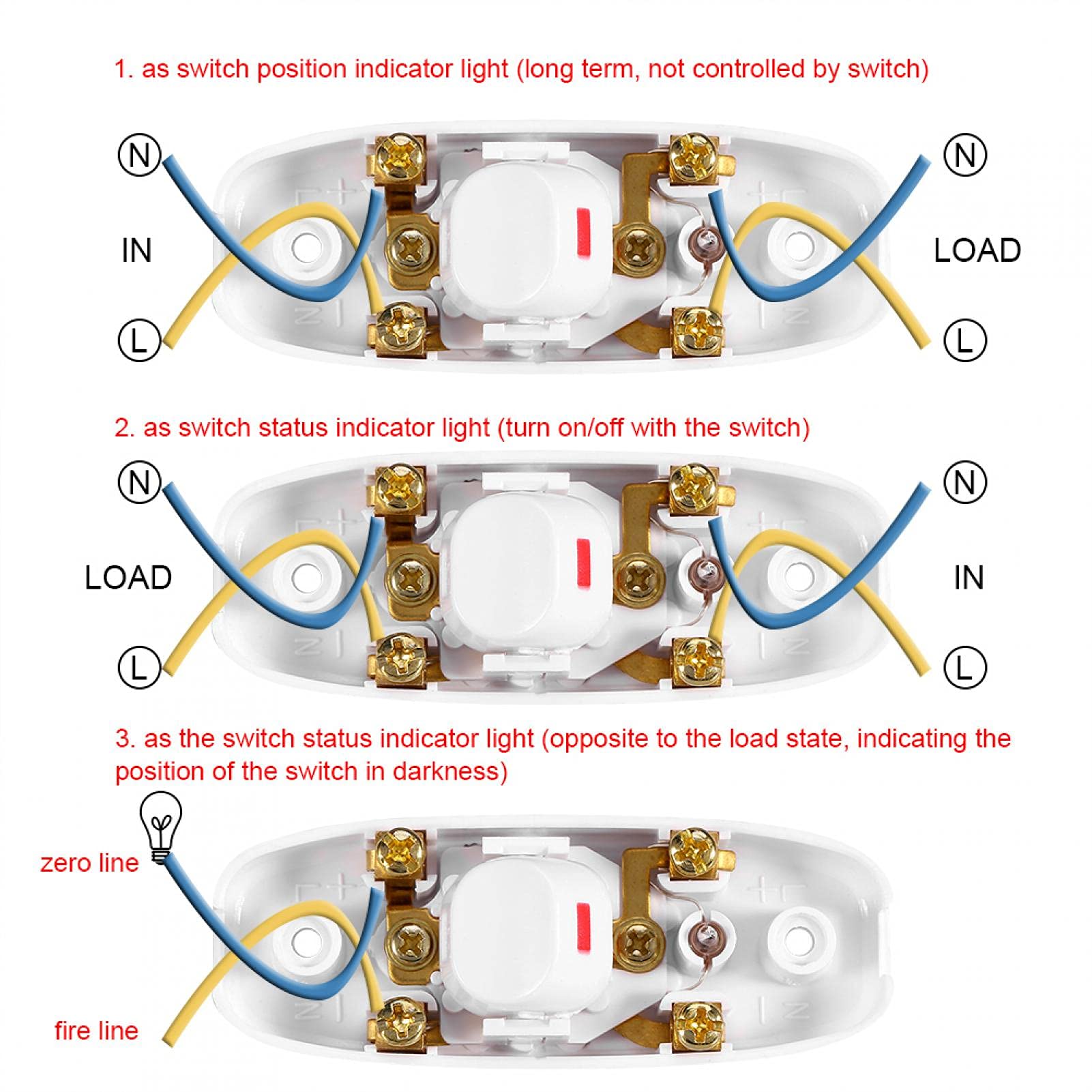 1. as switch position indicator light (long term, not controlled by switch)

N
IN
L

N
LOAD
L

2. as switch status indicator light (turn on/off with the switch)

N
LOAD
L

N
IN
L

3. as the switch status indicator light (opposite to the load state, indicating the position of the switch in darkness)

zero line
fire line