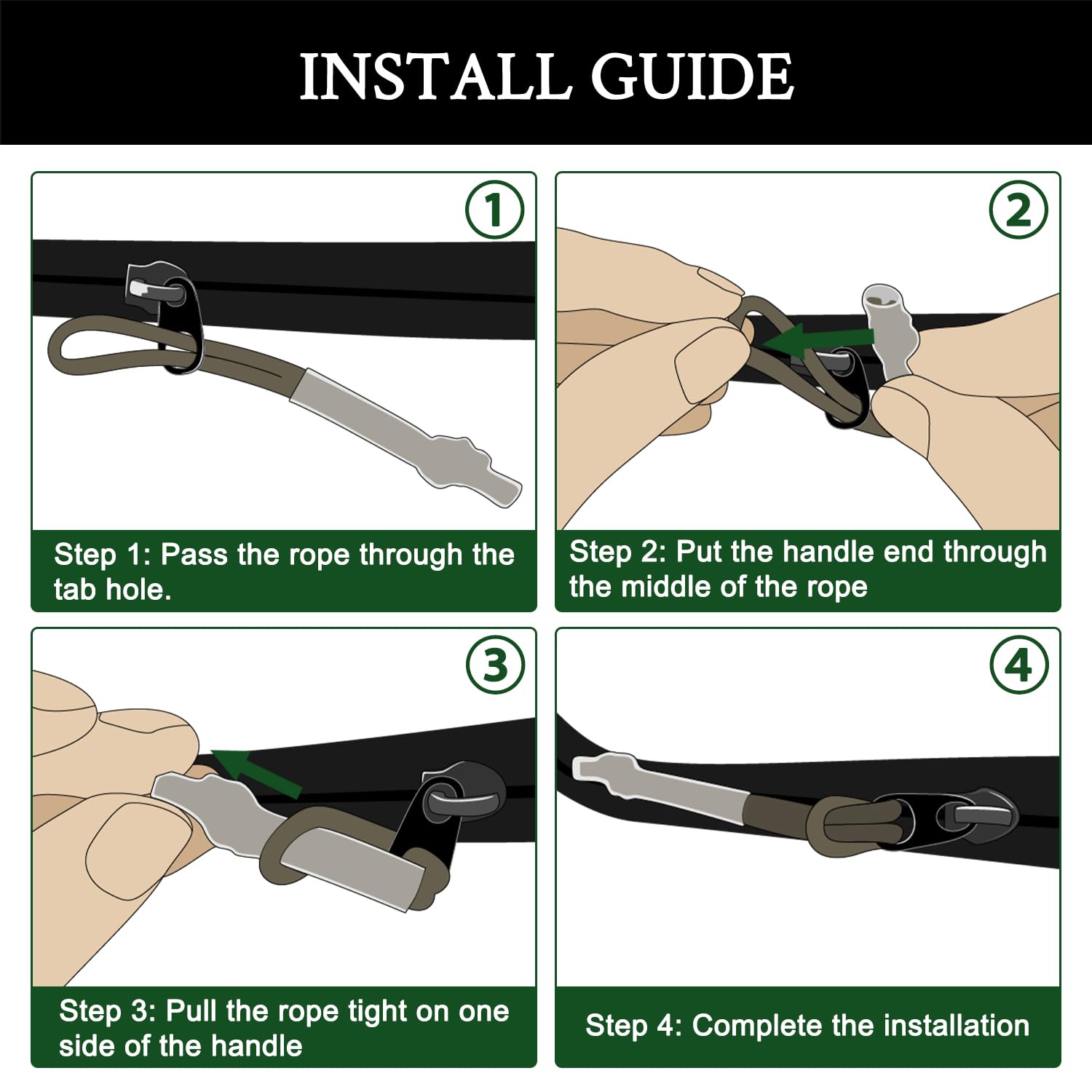 INSTALL GUIDE

①

Step 1: Pass the rope through the tab hole.

②

Step 2: Put the handle end through the middle of the rope

③

Step 3: Pull the rope tight on one side of the handle

④

Step 4: Complete the installation