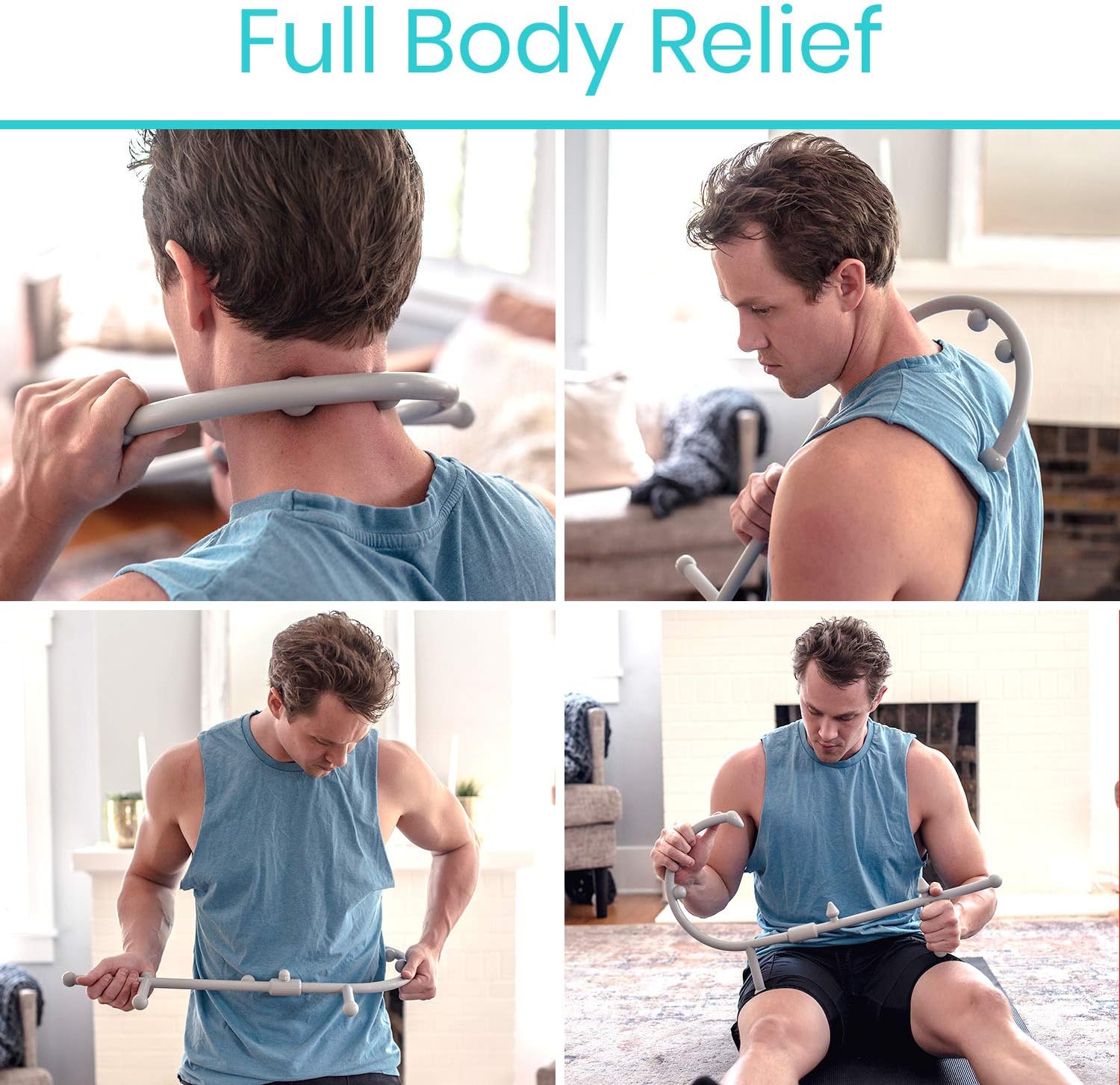 Full Body Relief