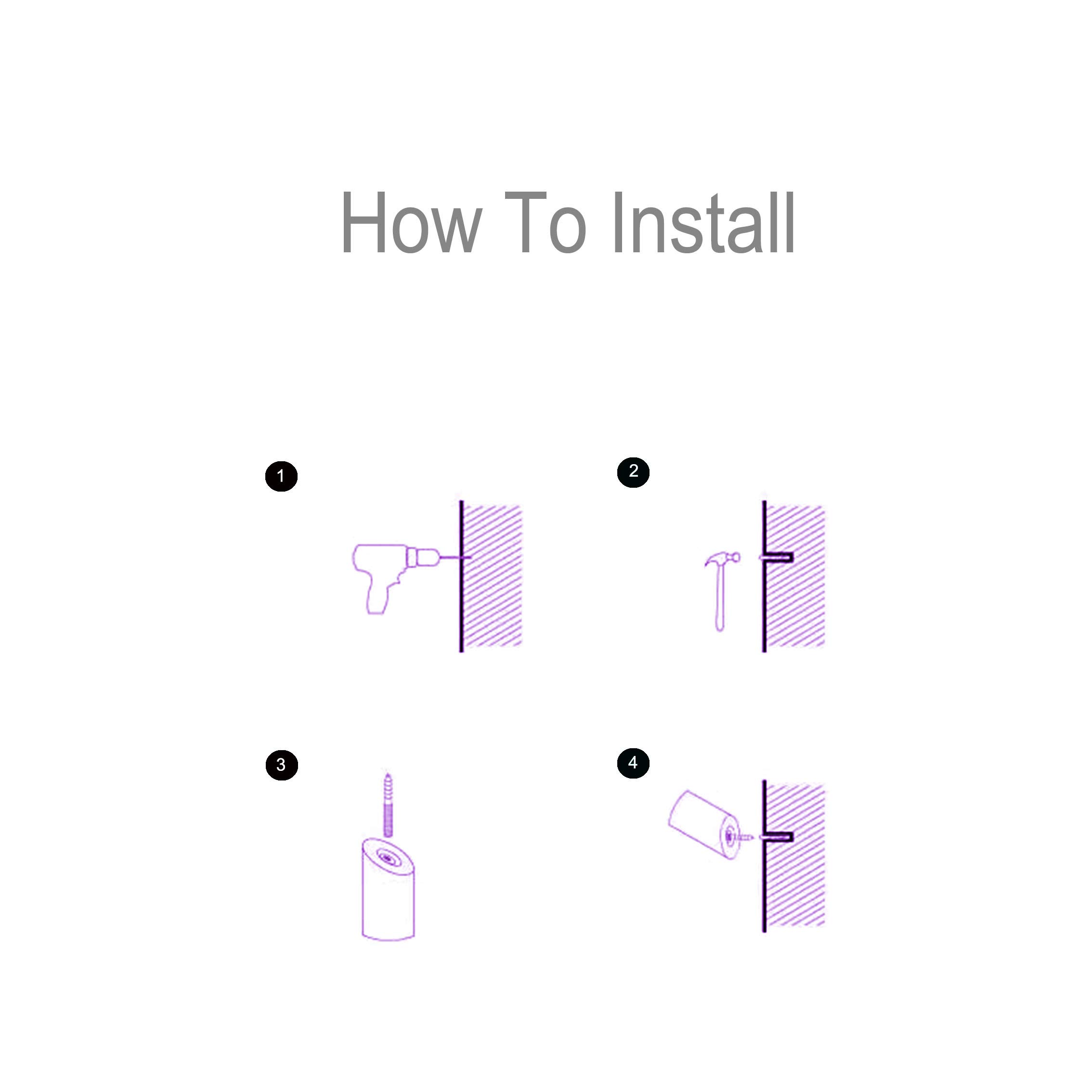 How To Install

1

2

3

4