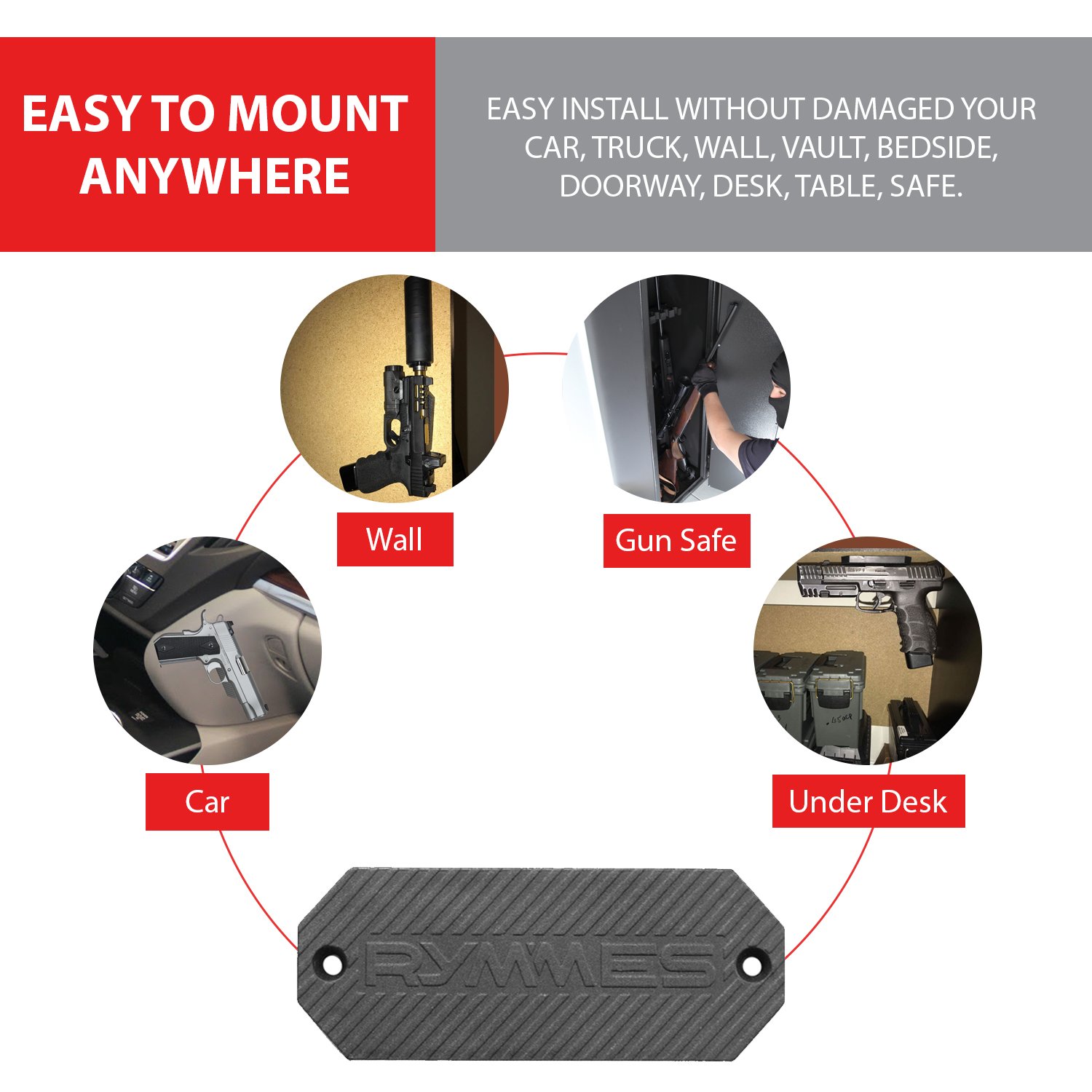 EASY TO MOUNT ANYWHERE

EASY INSTALL WITHOUT DAMAGED YOUR CAR, TRUCK, WALL, VAULT, BEDSIDE, DOORWAY, DESK, TABLE, SAFE.

Wall

Gun Safe

Car

Under Desk

RYMMES