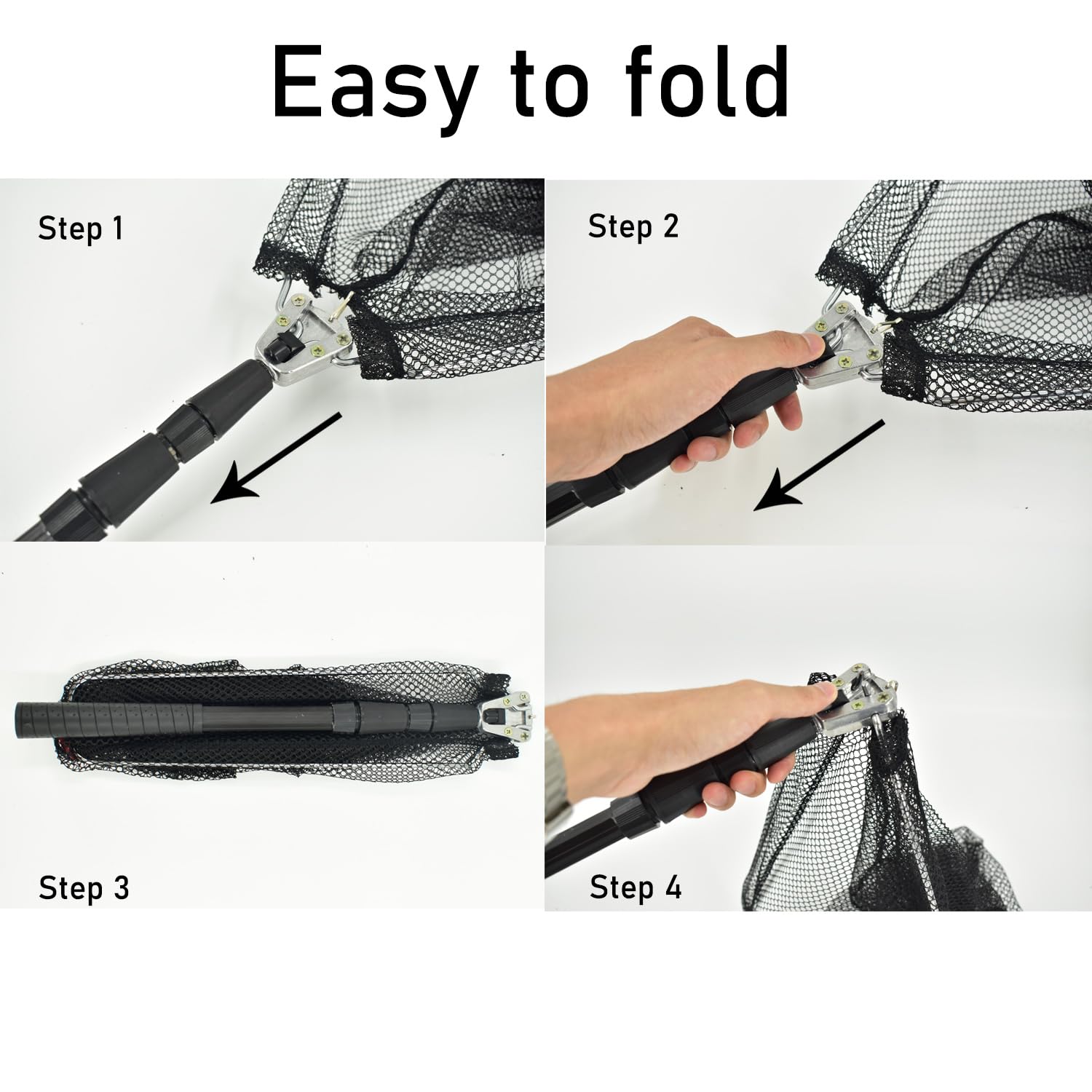 Easy to fold

Step 1

Step 2

Step 3

Step 4