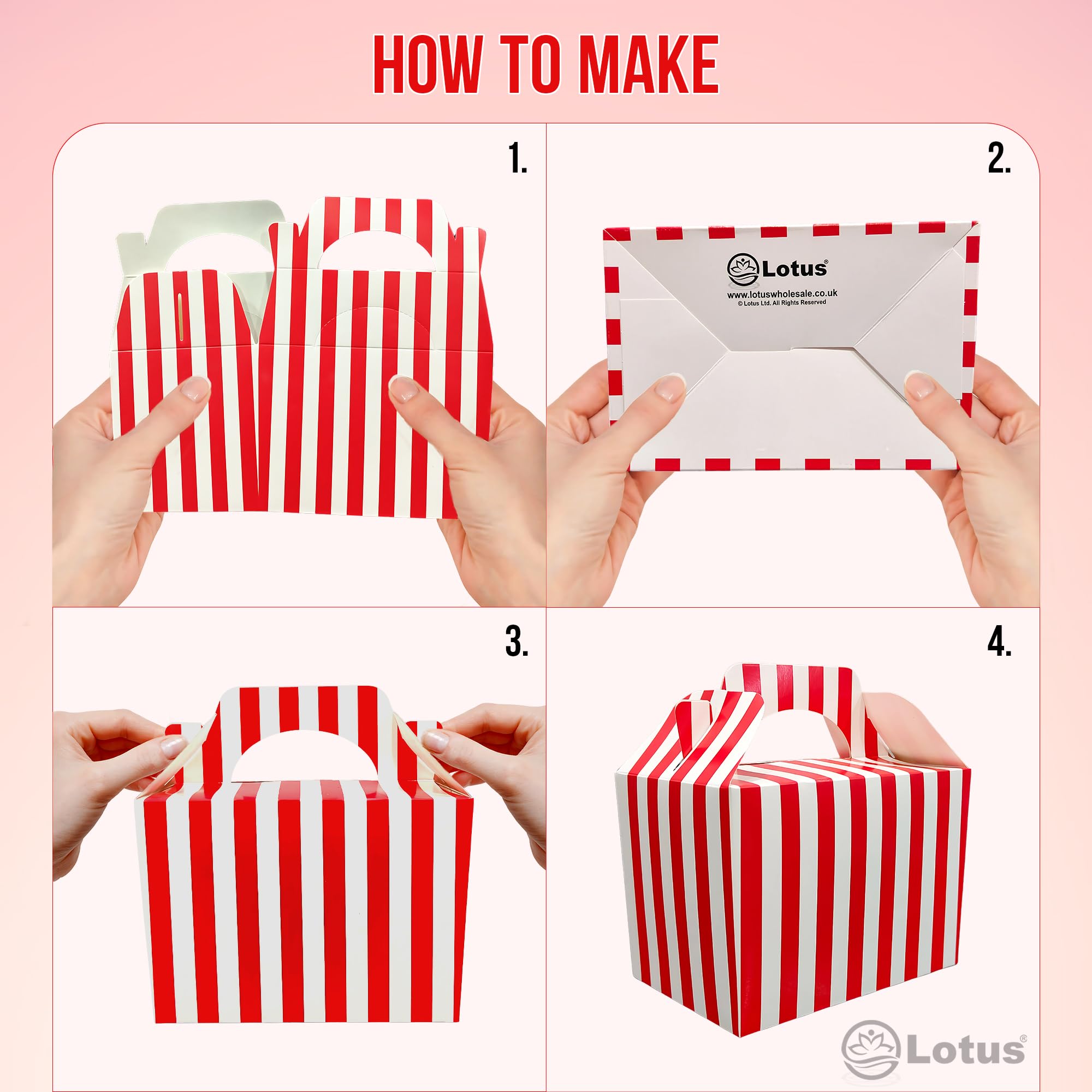 HOW TO MAKE

1.

2.

Lotus®
www.lotuswholesale.co.uk
© Lotus Ltd. All Rights Reserved

3.

4.

Lotus®