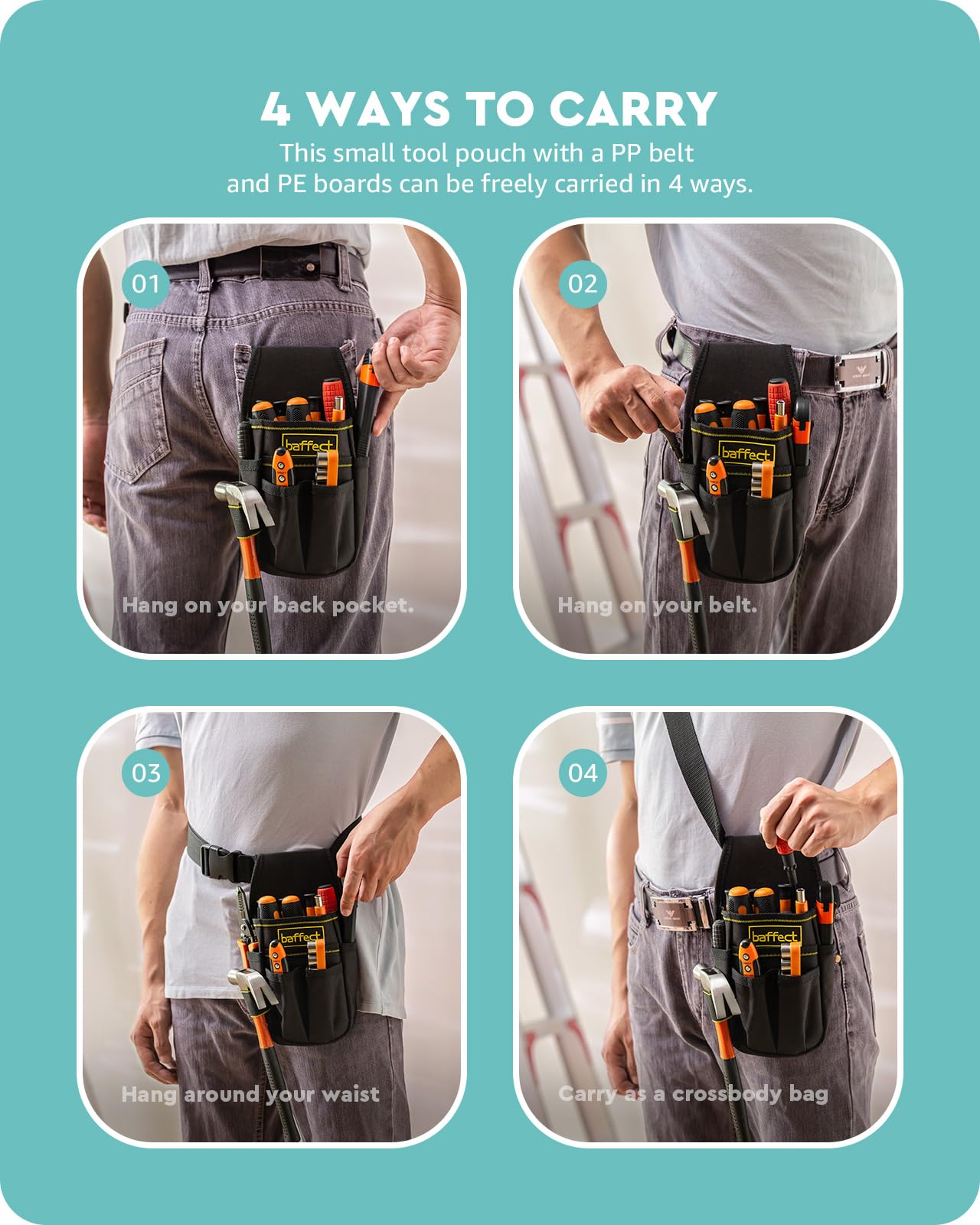 4 WAYS TO CARRY

This small tool pouch with a PP belt and PE boards can be freely carried in 4 ways.

01

baffect

Hang on your back pocket.

02

baffect

Hang on your belt.

03

baffect

Hang around your waist

04

baffect

Carry as a crossbody bag