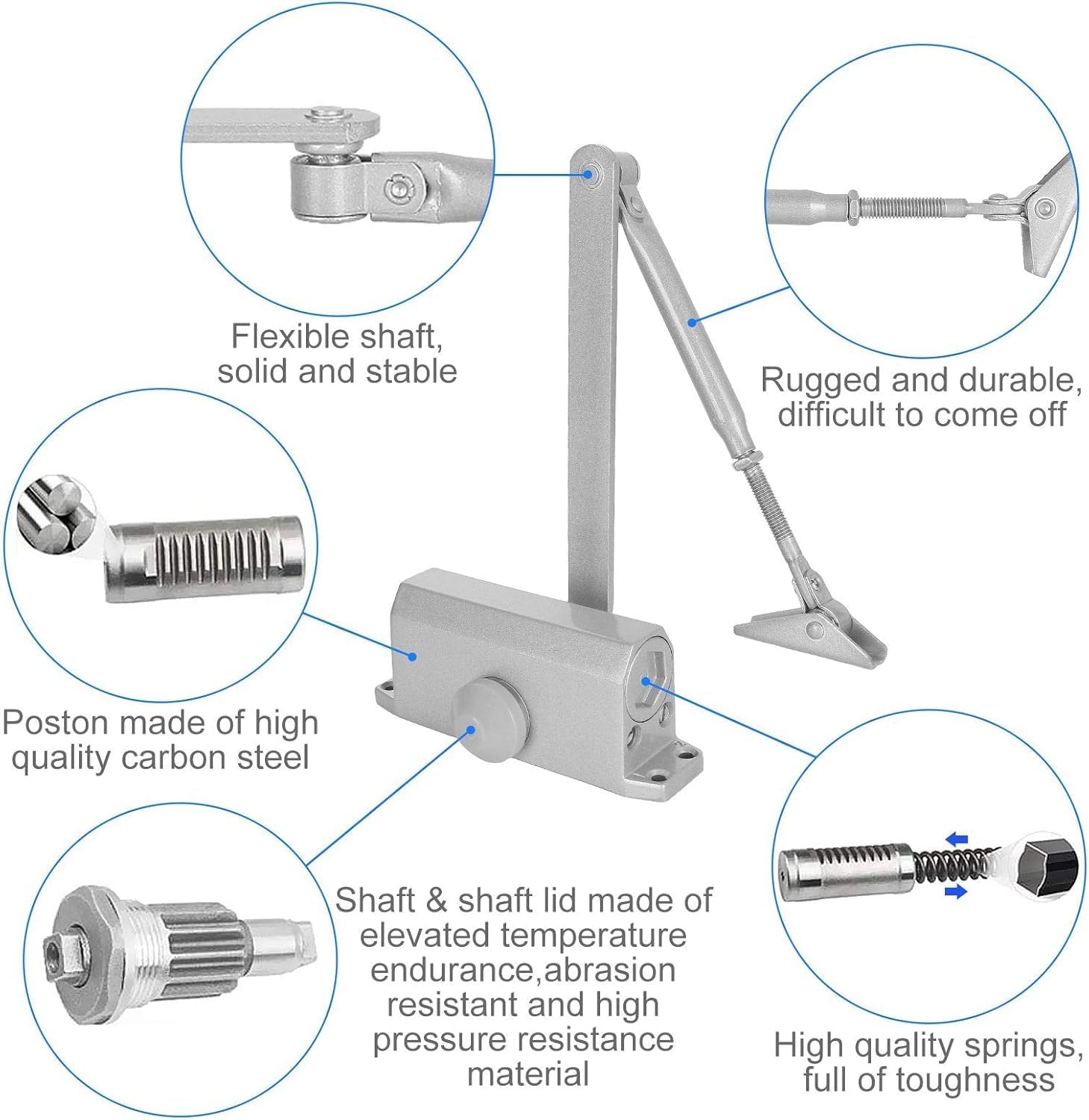 Flexible shaft, solid and stable

Rugged and durable, difficult to come off

Poston made of high quality carbon steel

Shaft & shaft lid made of elevated temperature endurance,abrasion resistant and high pressure resistance material

High quality springs, full of toughness