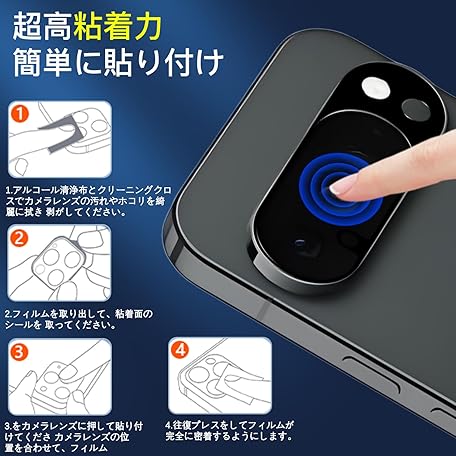 超高粘着力
簡単に貼り付け

1

1.アルコール清浄布とクリーニングクロスでカメラレンズの汚れやホコリを綺麗に拭き 剥がしてください。

2

2.フィルムを取り出して、粘着面のシールを 取ってください。

3

3.をカメラレンズに押して貼り付けてくださ カメラレンズの位置を合わせて、フィルム

4

4.往復プレスをしてフィルムが完全に密着するようにします。