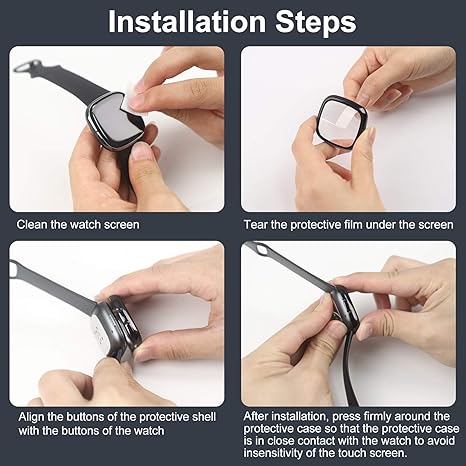 Installation Steps

Clean the watch screen

Tear the protective film under the screen

Align the buttons of the protective shell with the buttons of the watch

After installation, press firmly around the protective case so that the protective case is in close contact with the watch to avoid insensitivity of the touch screen.