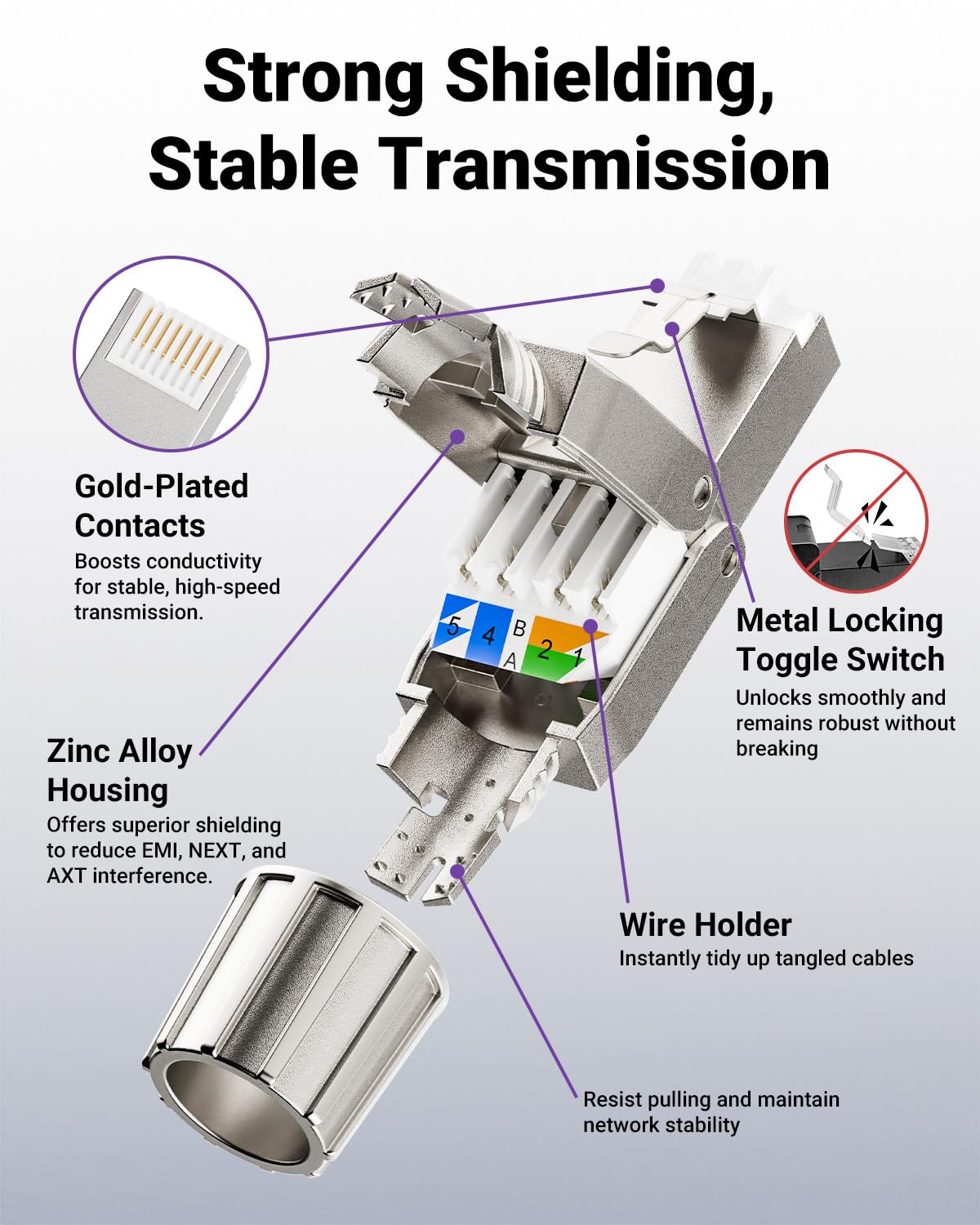 Strong Shielding, Stable Transmission

Gold-Plated Contacts
Boosts conductivity for stable, high-speed transmission.

5 4 B A 2 1

Metal Locking Toggle Switch
Unlocks smoothly and remains robust without breaking

Zinc Alloy Housing
Offers superior shielding to reduce EMI, NEXT, and AXT interference.

Wire Holder
Instantly tidy up tangled cables

Resist pulling and maintain network stability