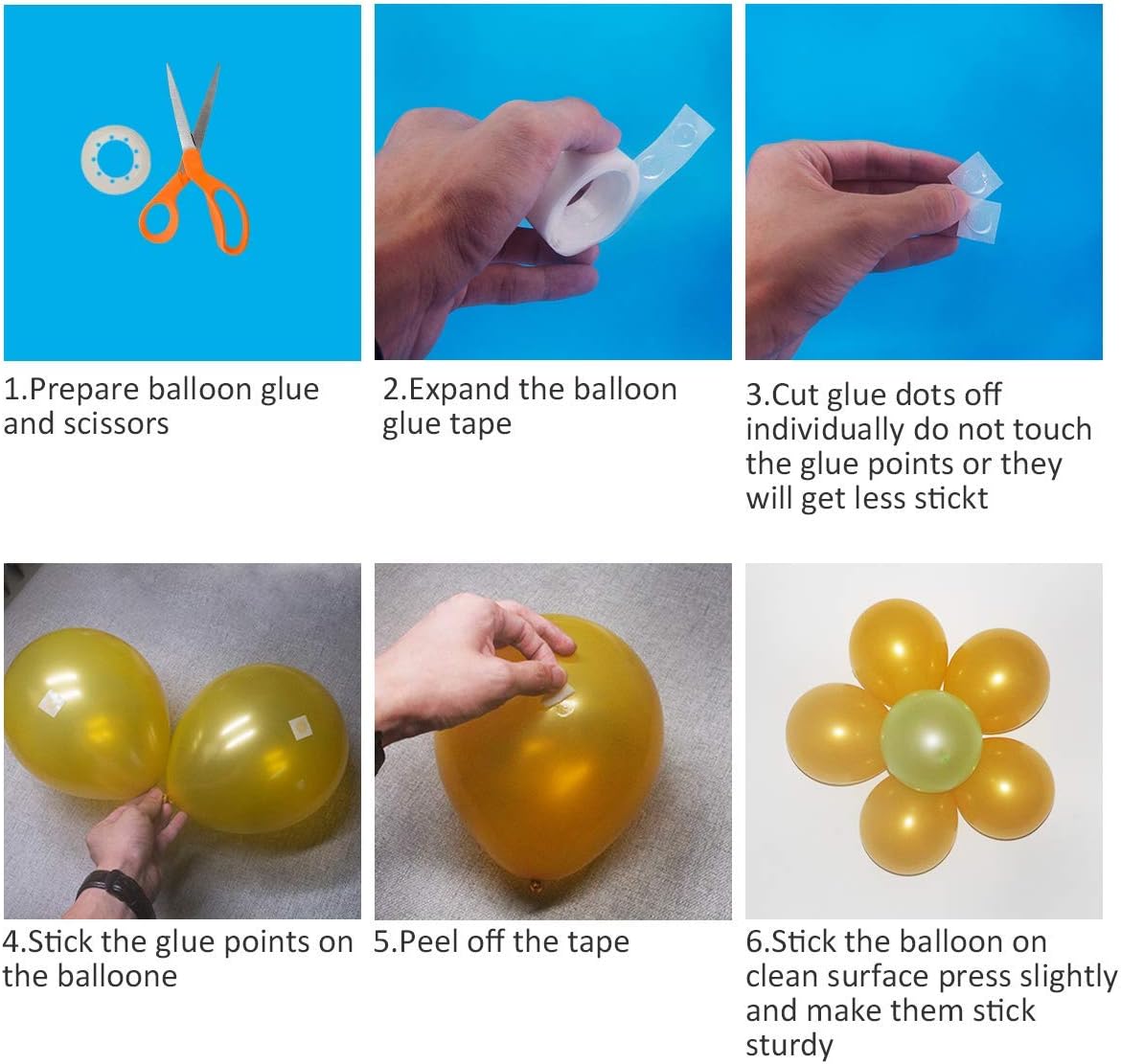 1.Prepare balloon glue and scissors

2.Expand the balloon glue tape

3.Cut glue dots off individually do not touch the glue points or they will get less stickt

4.Stick the glue points on the balloone

5.Peel off the tape

6.Stick the balloon on clean surface press slightly and make them stick sturdy