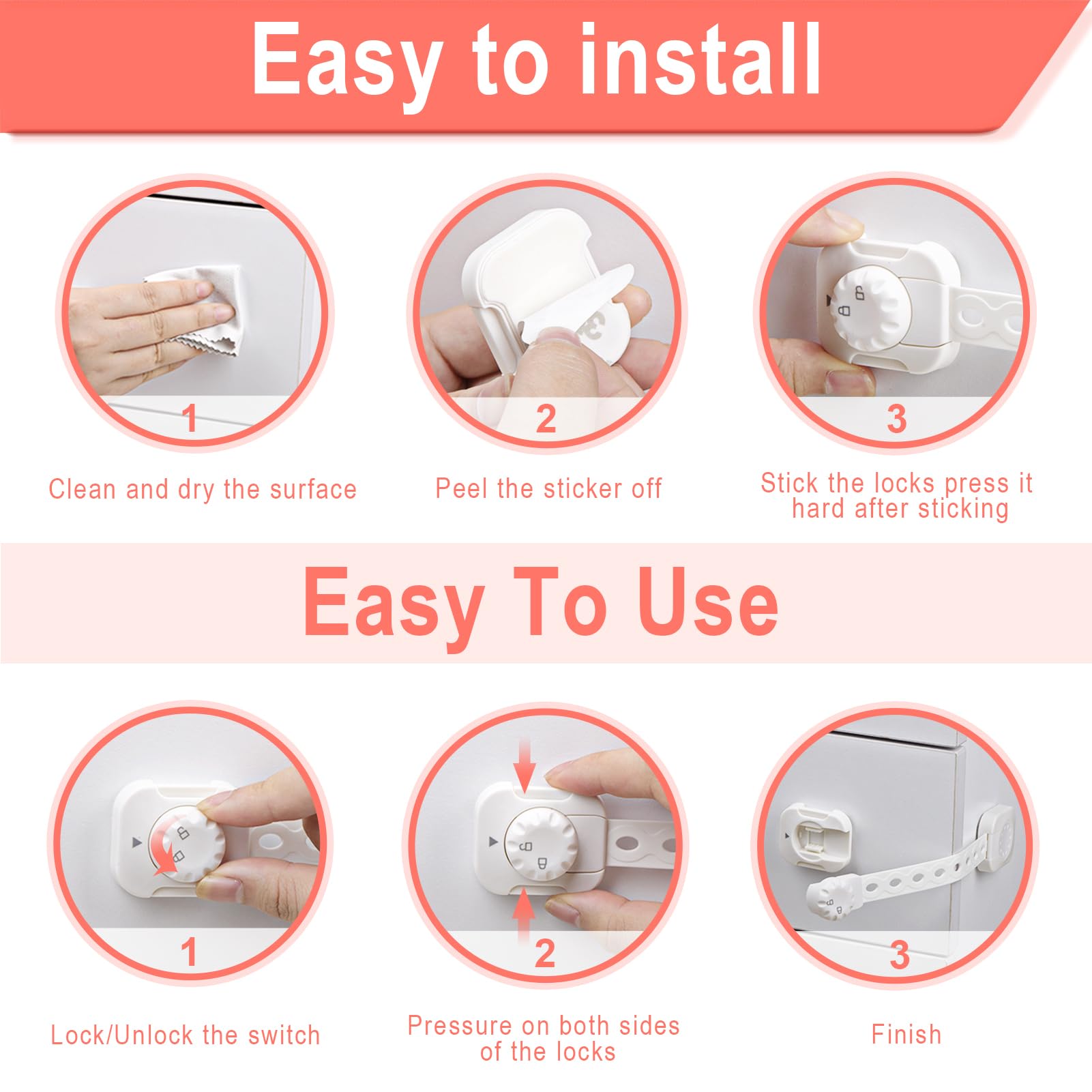 Easy to install

1
Clean and dry the surface

2
Peel the sticker off

3
Stick the locks press it hard after sticking

Easy To Use

1
Lock/Unlock the switch

2
Pressure on both sides of the locks

3
Finish