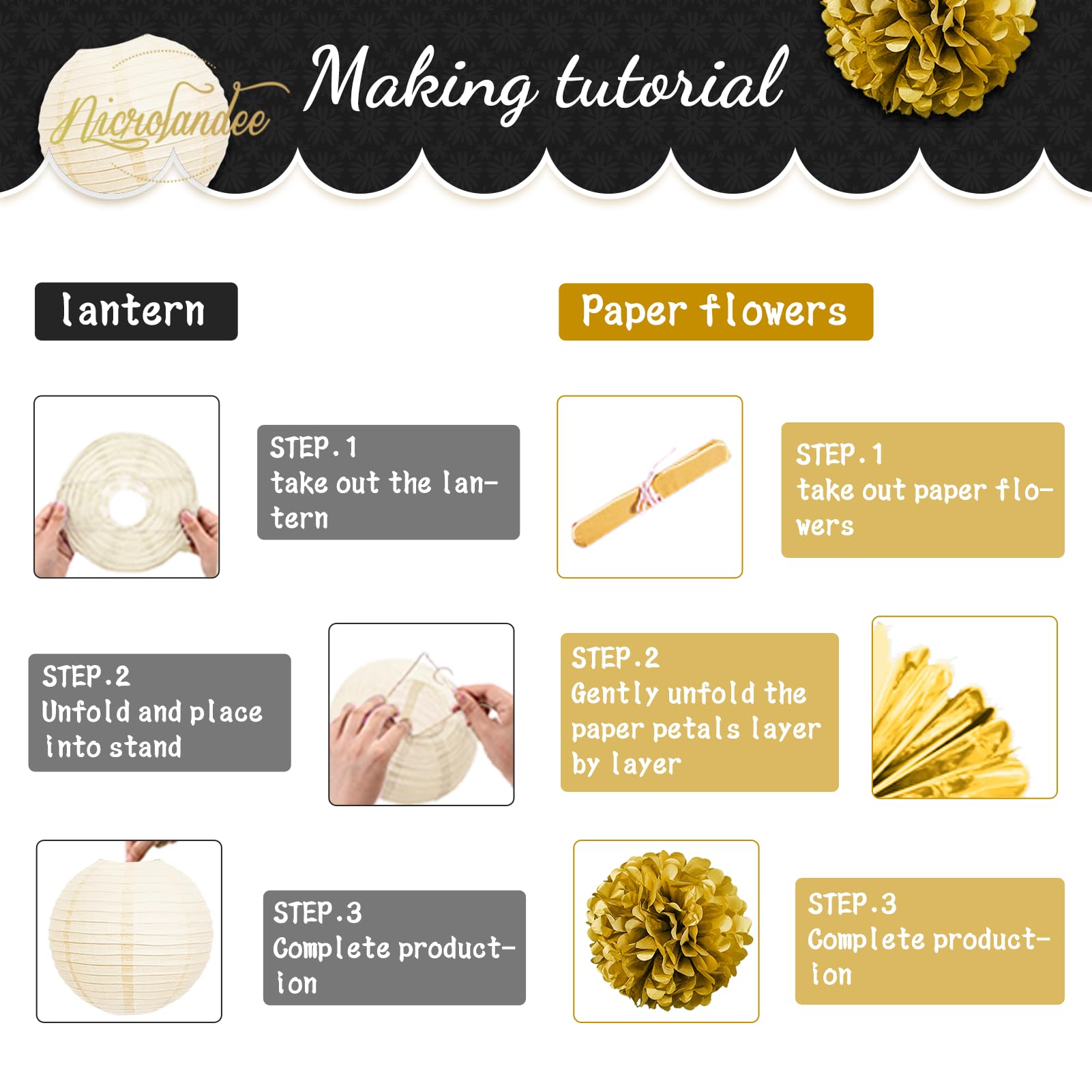 Nicrolandee

Making tutorial

lantern

STEP.1
take out the lantern

STEP.2
Unfold and place into stand

STEP.3
Complete production

Paper flowers

STEP.1
take out paper flowers

STEP.2
Gently unfold the paper petals layer by layer

STEP.3
Complete production