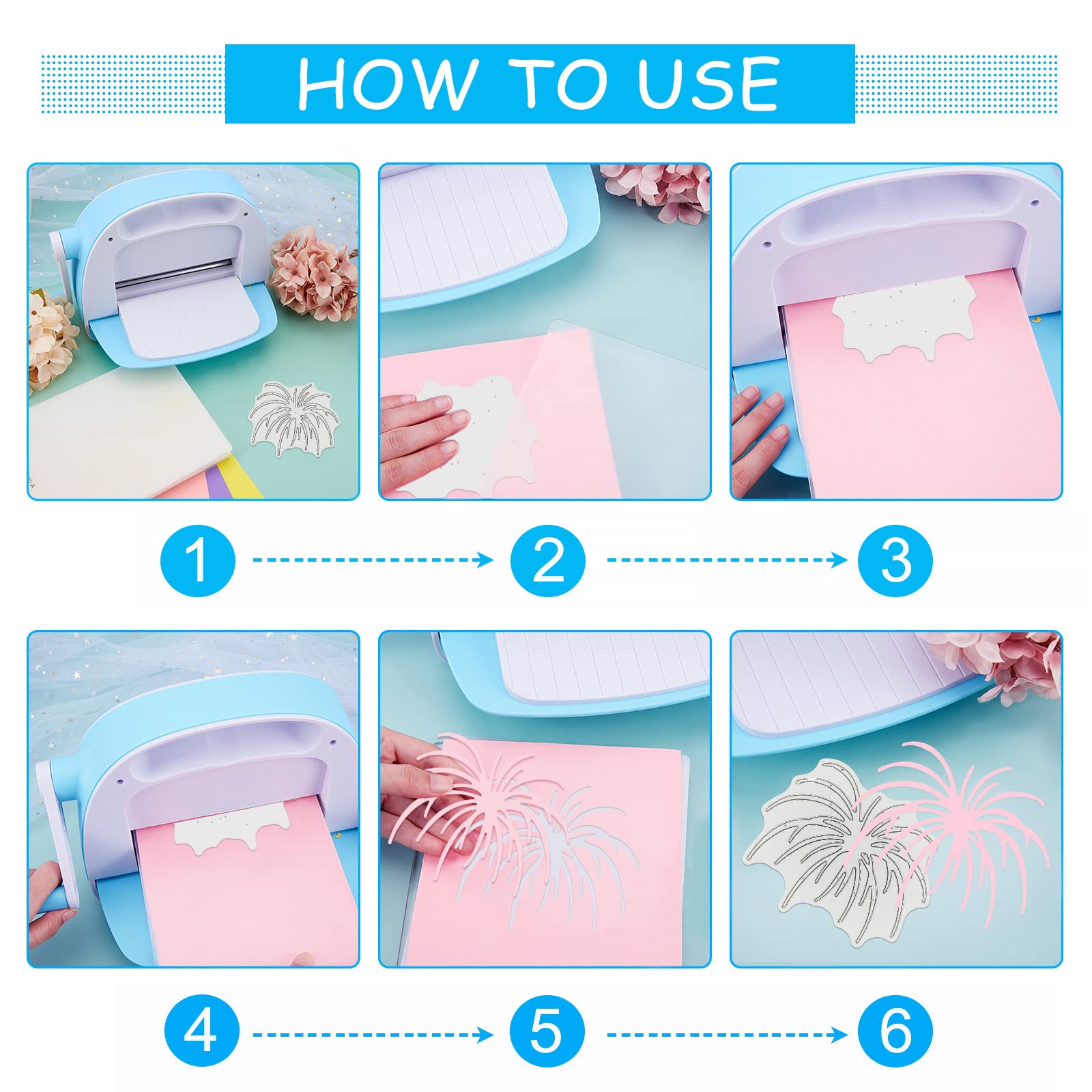 HOW TO USE

1

2

3

4

5

6