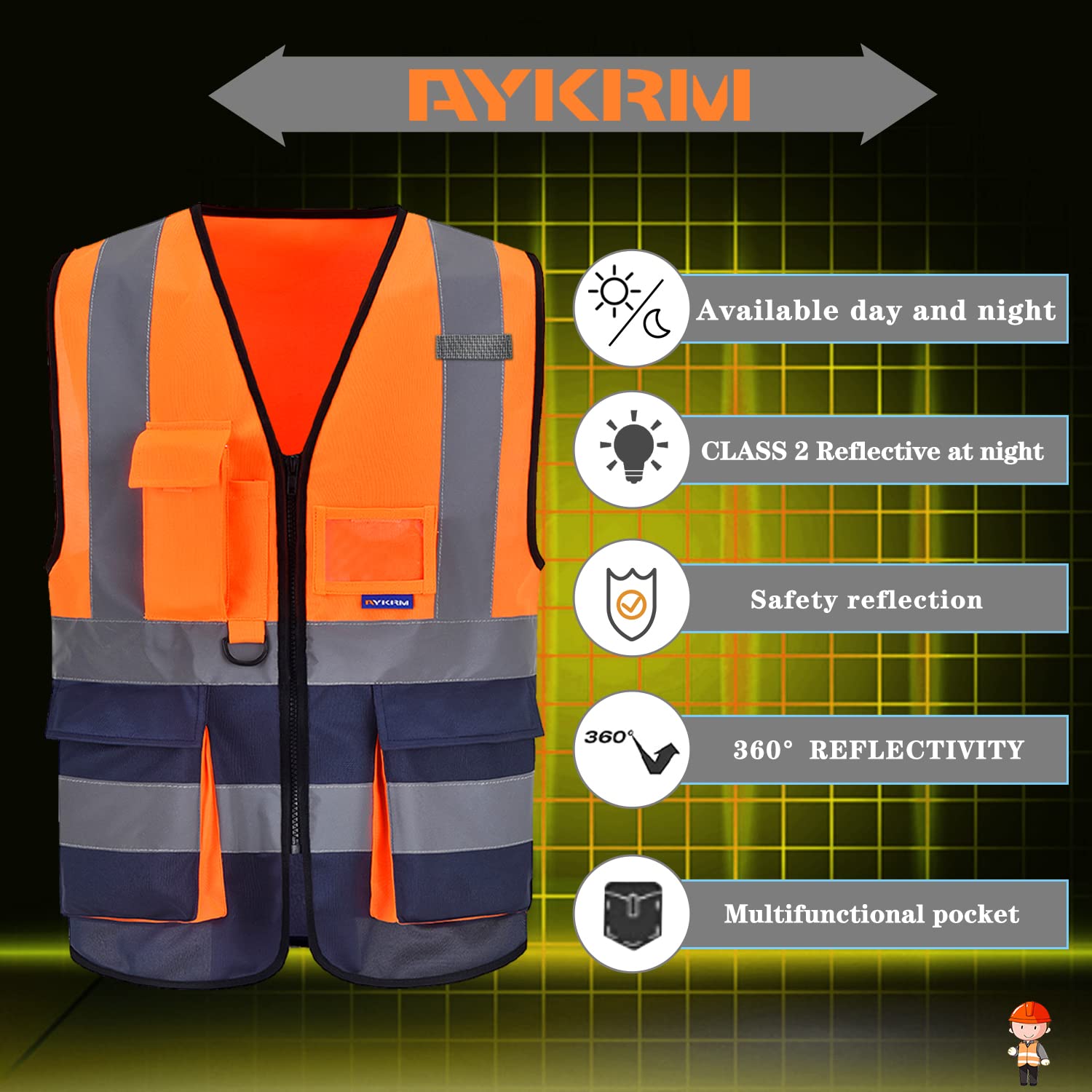 AYKRM

AYKRM

Available day and night

CLASS 2 Reflective at night

Safety reflection

360°

360° REFLECTIVITY

Multifunctional pocket