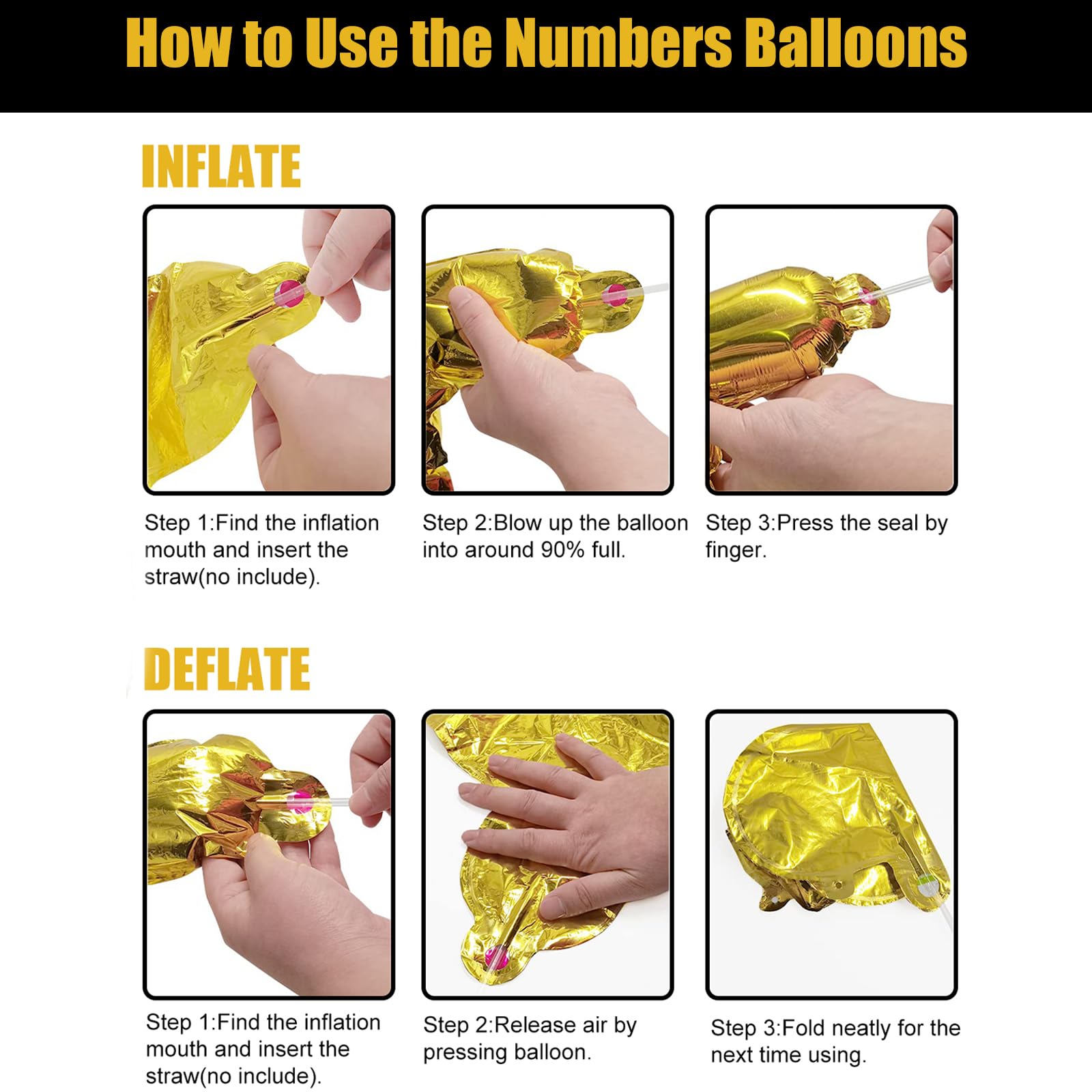 How to Use the Numbers Balloons

INFLATE

Step 1:Find the inflation mouth and insert the straw(no include).

Step 2:Blow up the balloon into around 90% full.

Step 3:Press the seal by finger.

DEFLATE

Step 1:Find the inflation mouth and insert the straw(no include).

Step 2:Release air by pressing balloon.

Step 3:Fold neatly for the next time using.