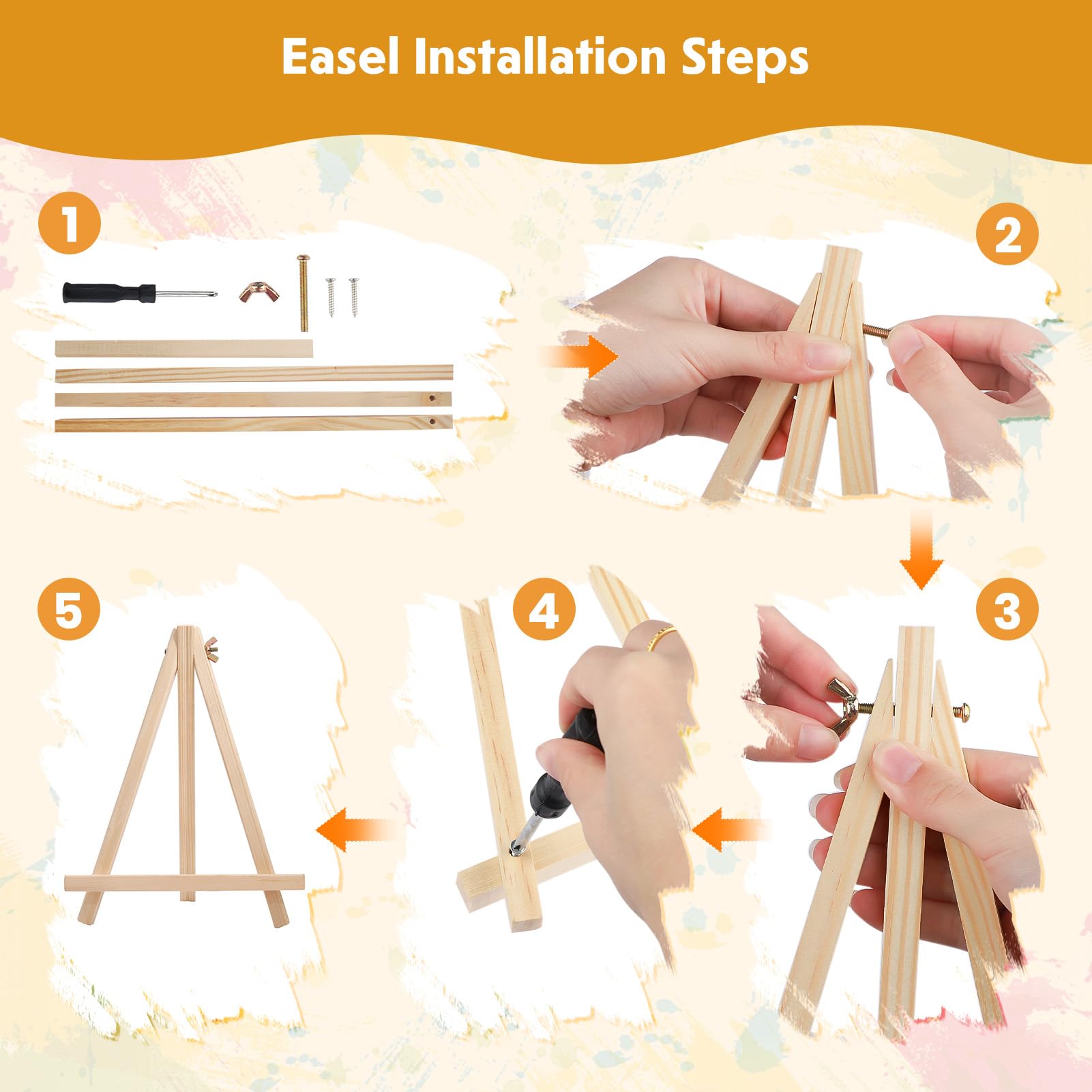 Easel Installation Steps

1

2

5

4

3