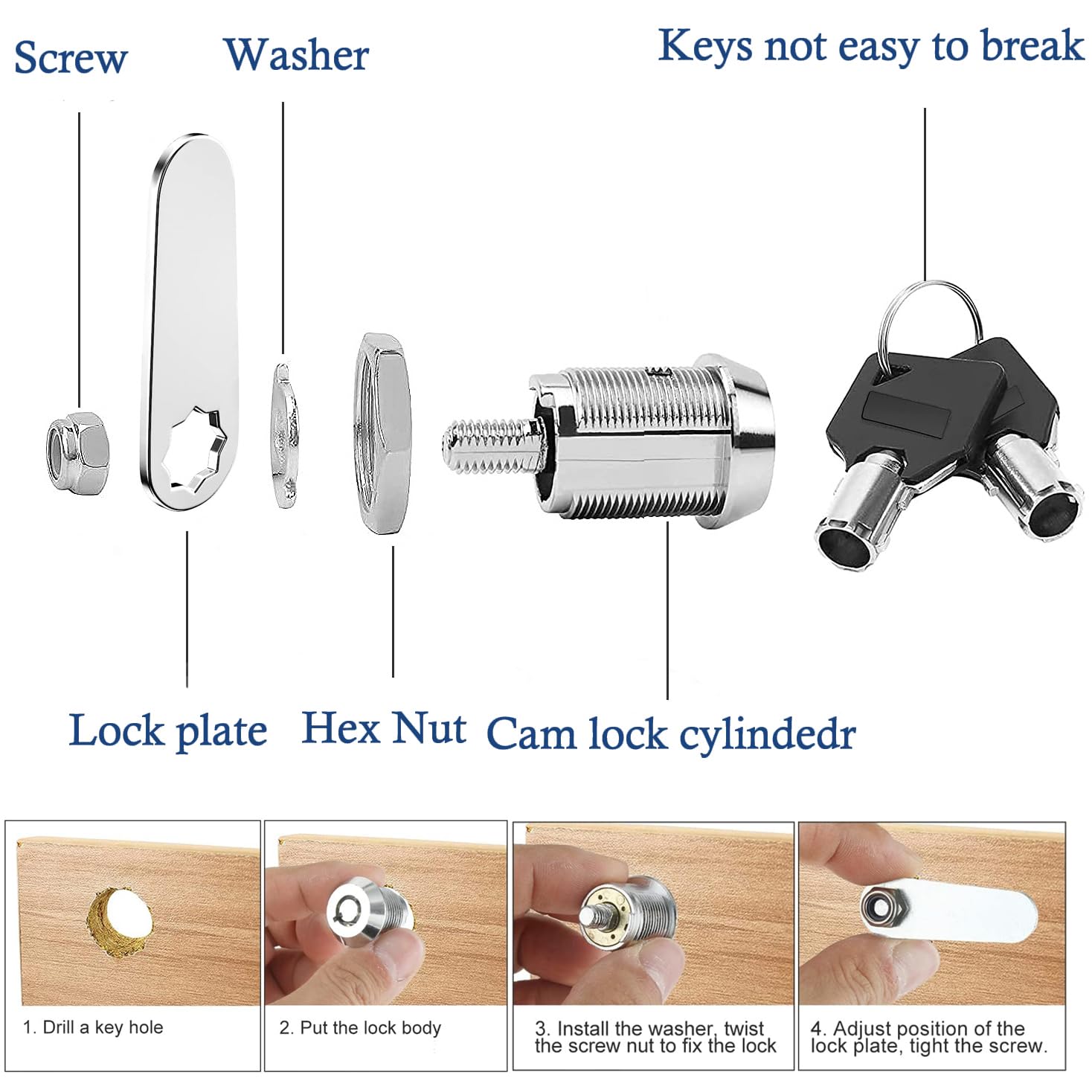 Screw

Washer

Keys not easy to break

Lock plate

Hex Nut

Cam lock cylindedr

1. Drill a key hole

2. Put the lock body

3. Install the washer, twist the screw nut to fix the lock

4. Adjust position of the lock plate, tight the screw.