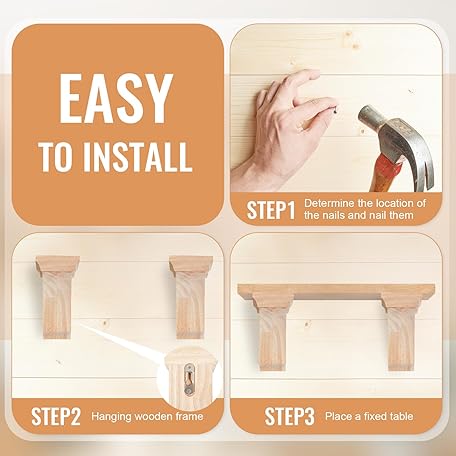 EASY
TO INSTALL

STEP1 Determine the location of the nails and nail them

STEP2 Hanging wooden frame

STEP3 Place a fixed table