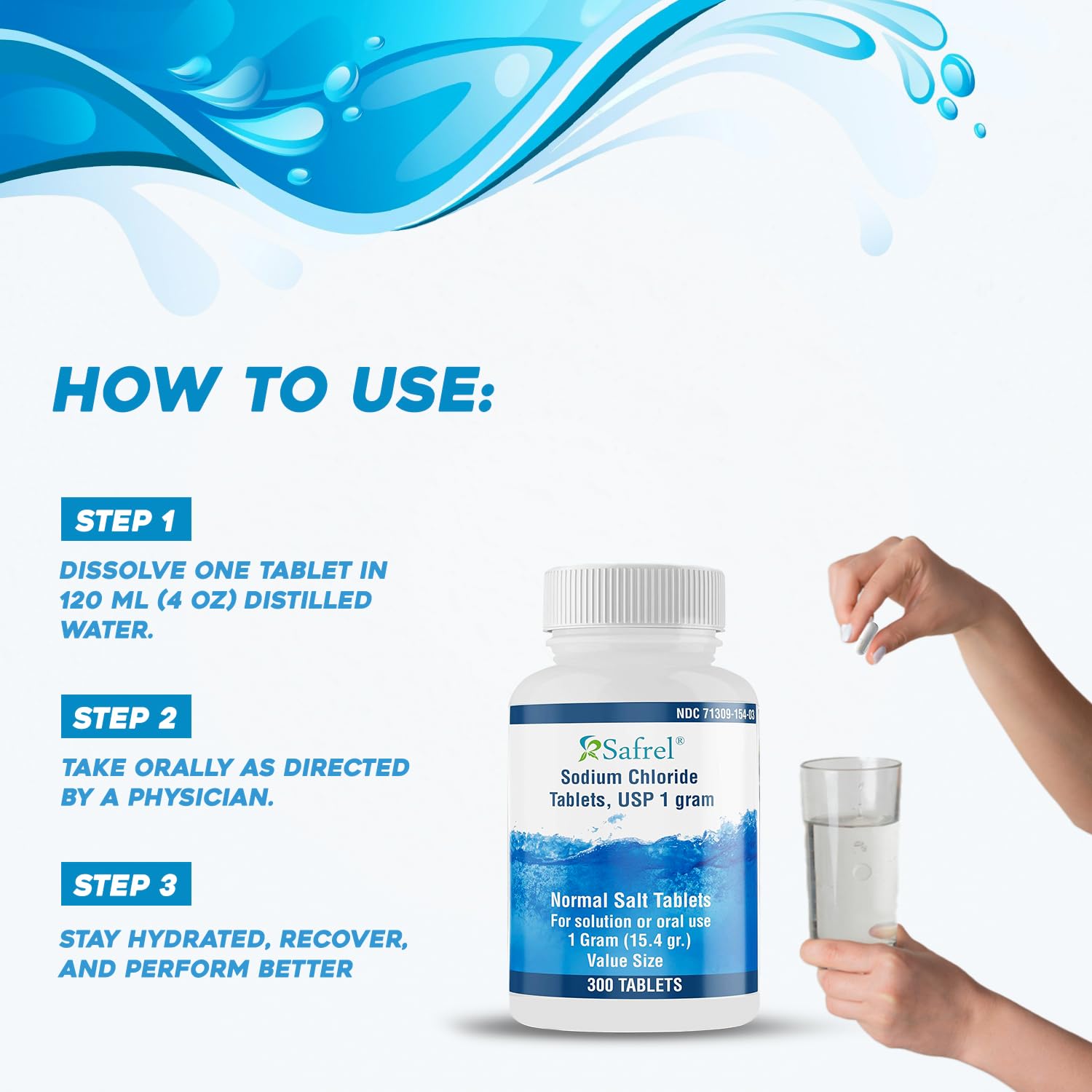 HOW TO USE:

STEP 1

DISSOLVE ONE TABLET IN 120 ML (4 OZ) DISTILLED WATER.

STEP 2

TAKE ORALLY AS DIRECTED BY A PHYSICIAN.

STEP 3

STAY HYDRATED, RECOVER, AND PERFORM BETTER

NDC 71309-154-03

Safrel®

Sodium Chloride Tablets, USP 1 gram

Normal Salt Tablets
For solution or oral use
1 Gram (15.4 gr.)
Value Size

300 TABLETS