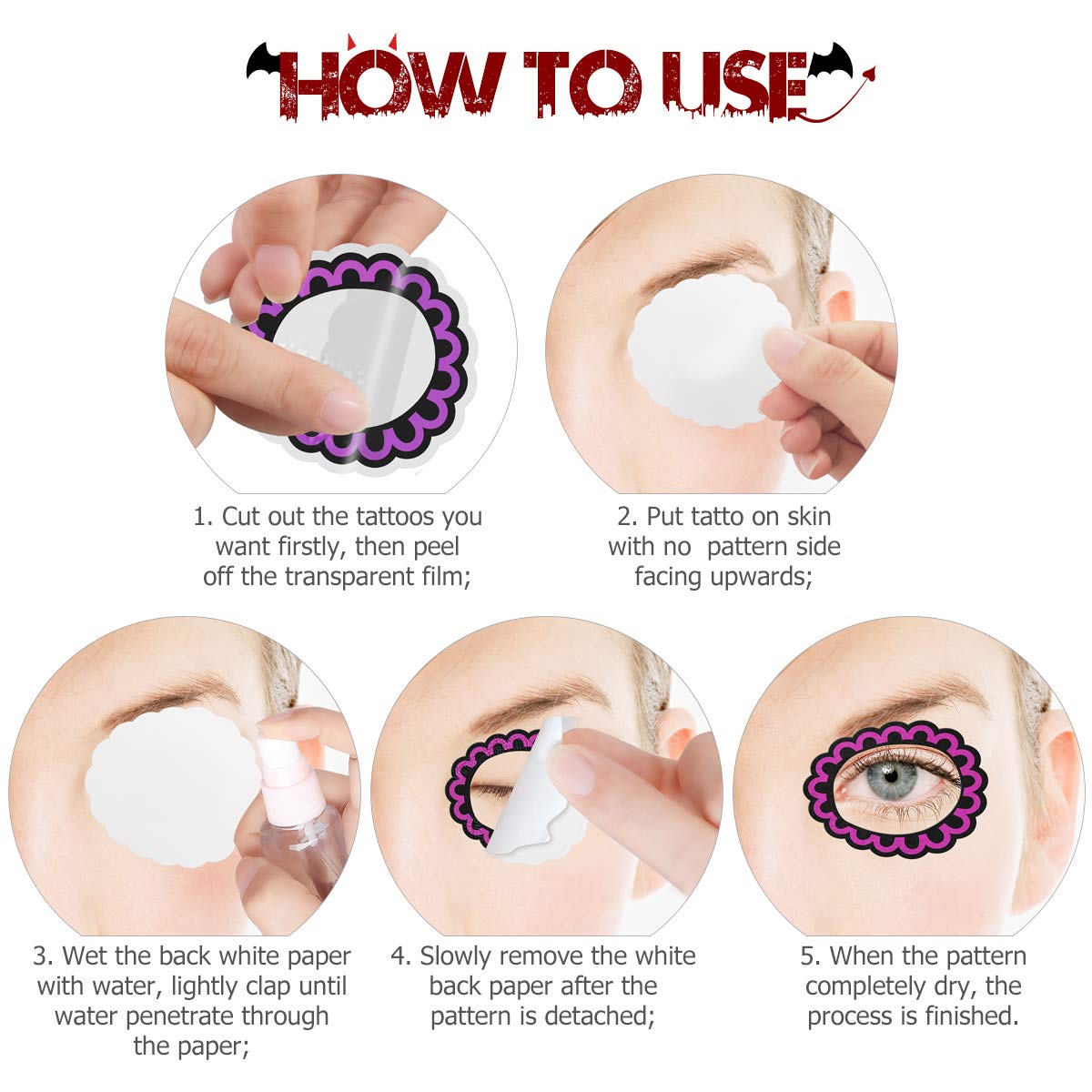 HOW TO USE

1. Cut out the tattoos you want firstly, then peel off the transparent film;

2. Put tatto on skin with no pattern side facing upwards;

3. Wet the back white paper with water, lightly clap until water penetrate through the paper;

4. Slowly remove the white back paper after the pattern is detached;

5. When the pattern completely dry, the process is finished.