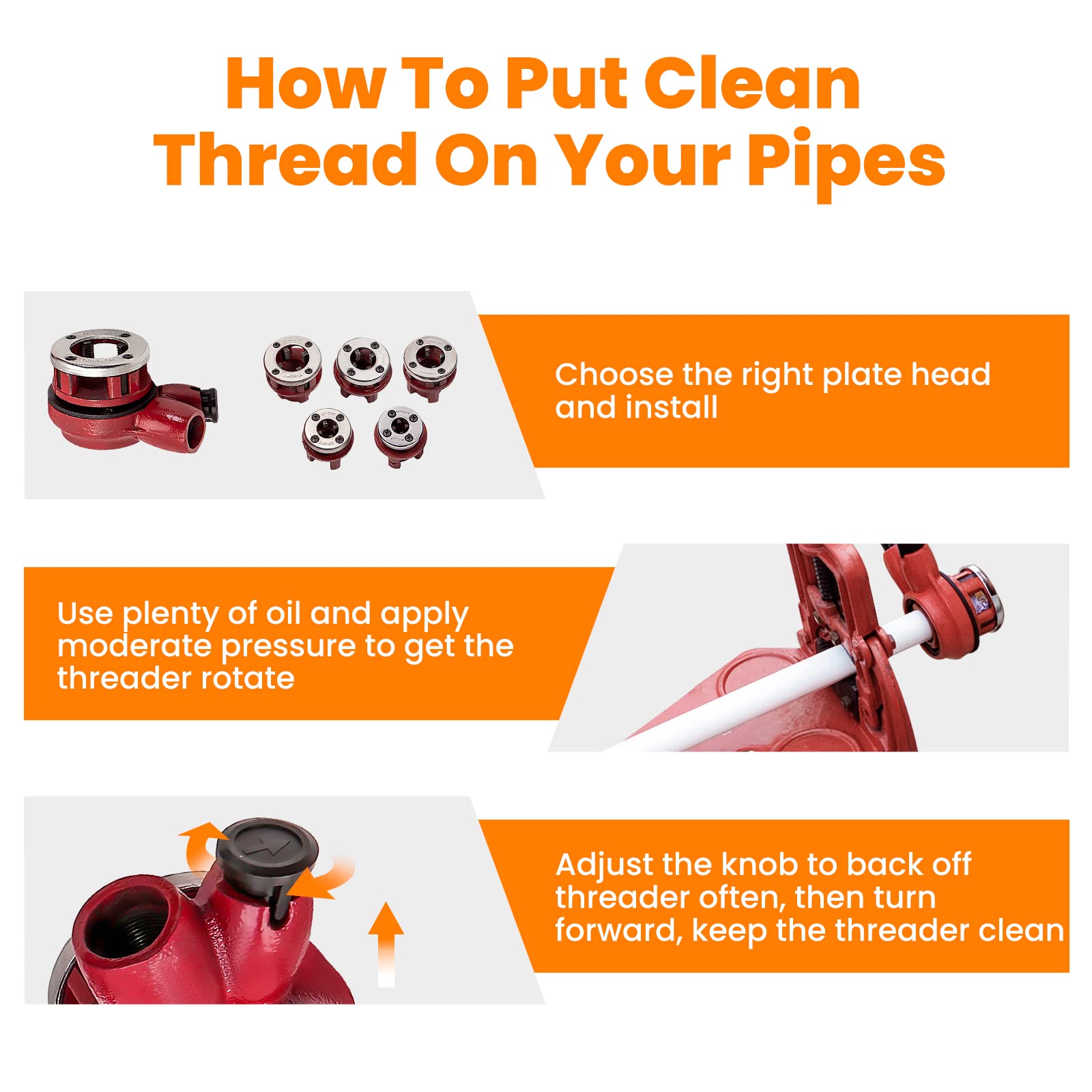 How To Put Clean Thread On Your Pipes

Choose the right plate head and install

Use plenty of oil and apply moderate pressure to get the threader rotate

Adjust the knob to back off threader often, then turn forward, keep the threader clean