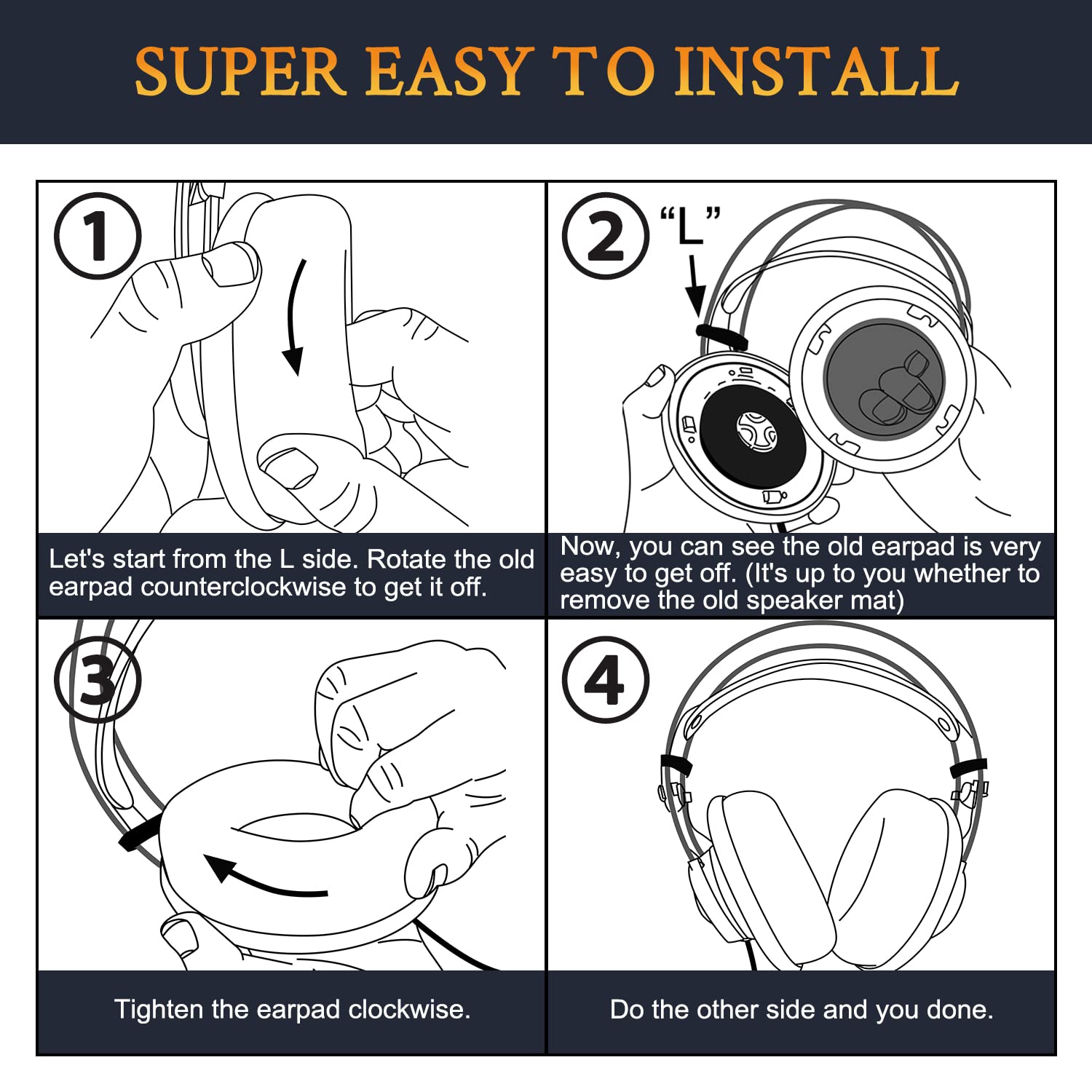 SUPER EASY TO INSTALL

1

Let's start from the L side. Rotate the old earpad counterclockwise to get it off.

2 "L"

Now, you can see the old earpad is very easy to get off. (It's up to you whether to remove the old speaker mat)

3

Tighten the earpad clockwise.

4

Do the other side and you done.