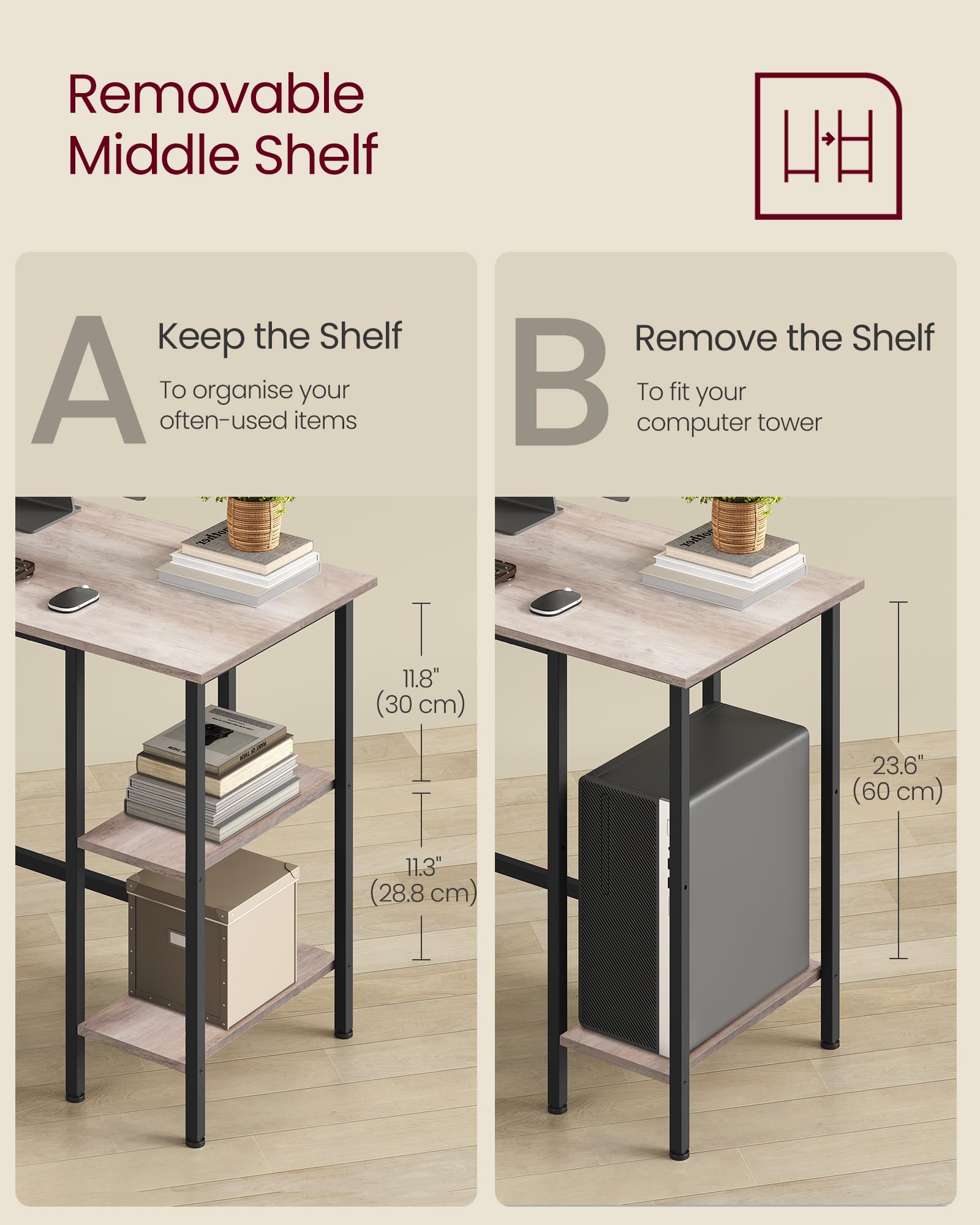 Removable Middle Shelf

A

Keep the Shelf

To organise your often-used items

11.8" (30 cm)

11.3" (28.8 cm)

B

Remove the Shelf

To fit your computer tower

23.6" (60 cm)