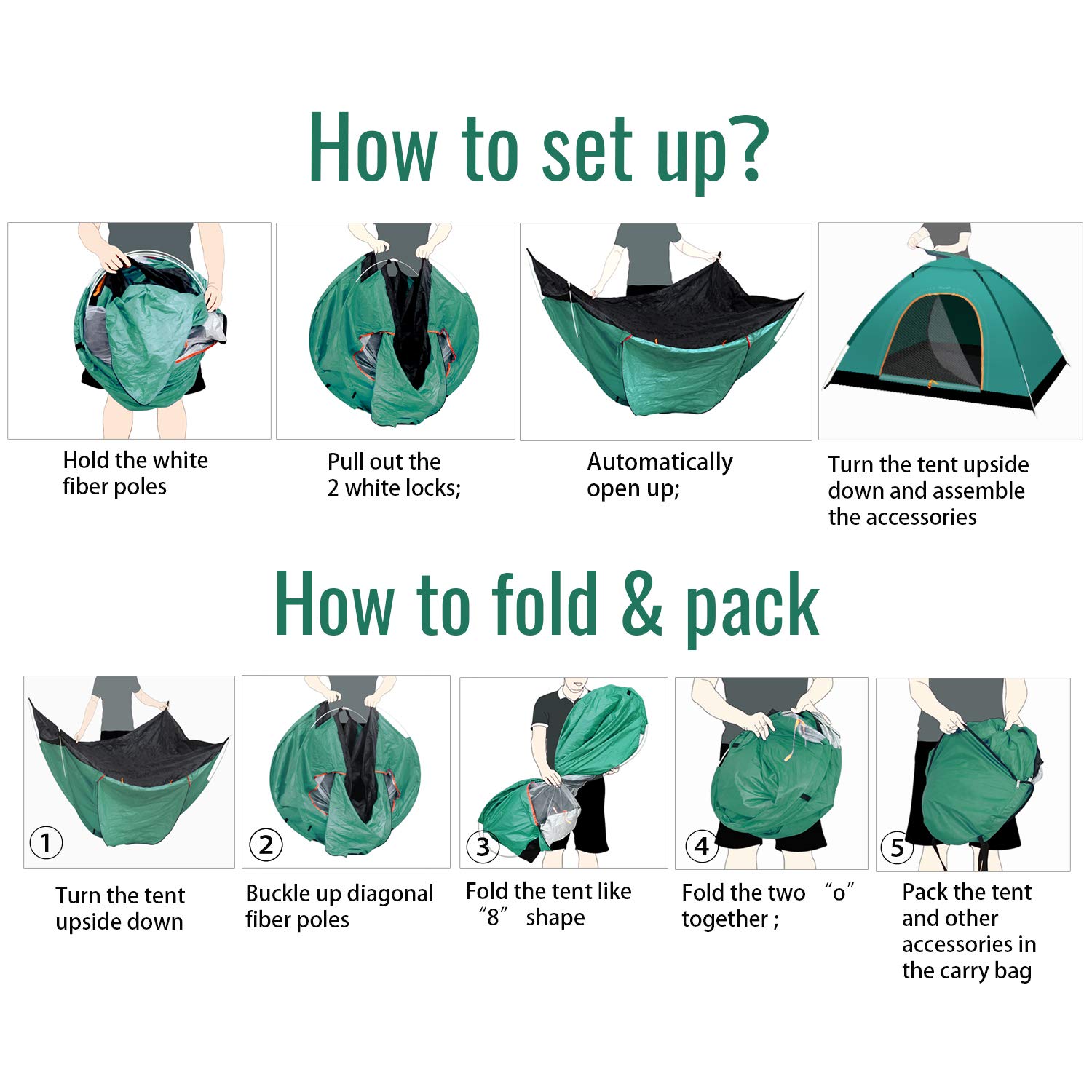 How to set up?

Hold the white fiber poles

Pull out the 2 white locks;

Automatically open up;

Turn the tent upside down and assemble the accessories

How to fold & pack

1

Turn the tent upside down

2

Buckle up diagonal fiber poles

3

Fold the tent like “8” shape

4

Fold the two “o” together ;

5

Pack the tent and other accessories in the carry bag