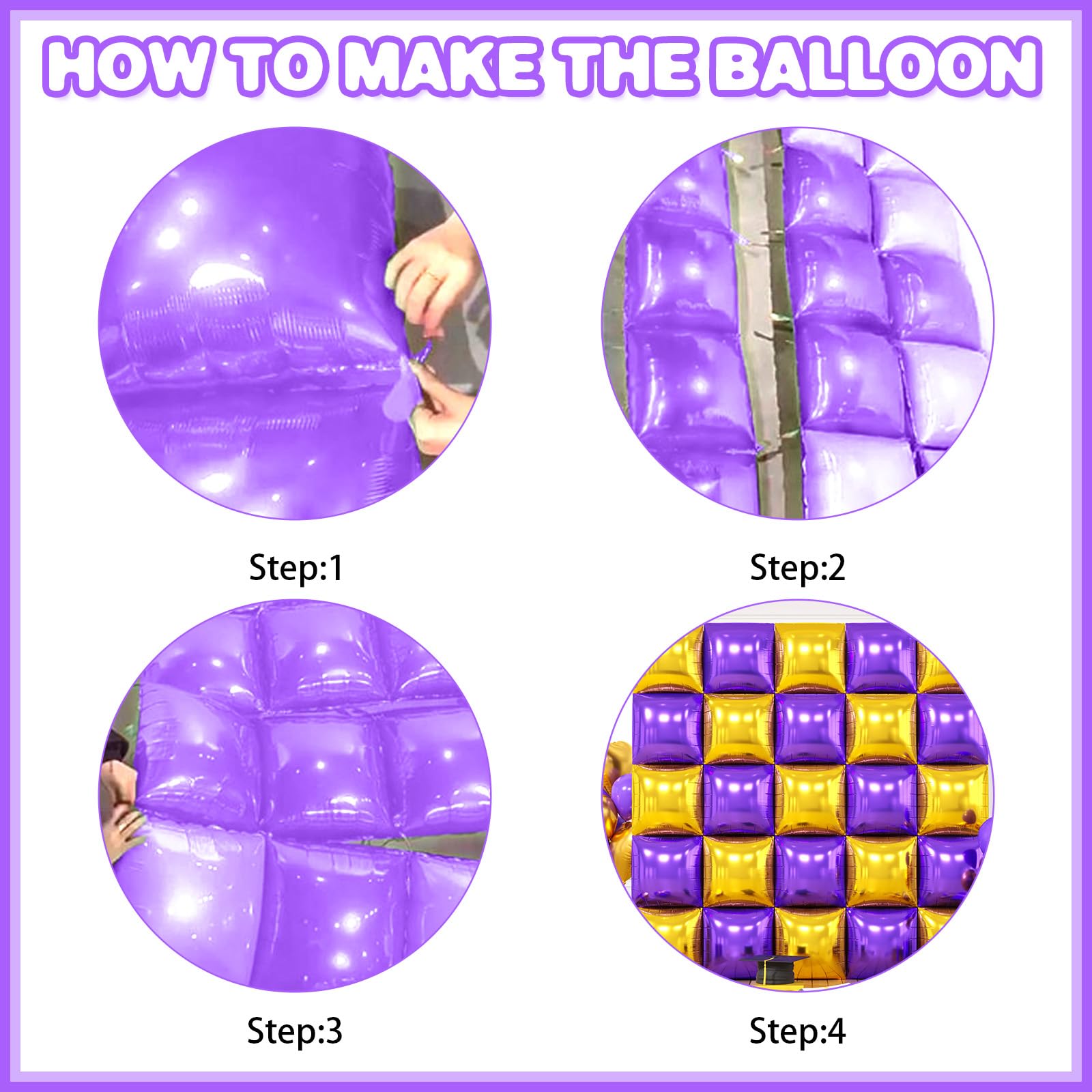 HOW TO MAKE THE BALLOON

Step:1

Step:2

Step:3

Step:4