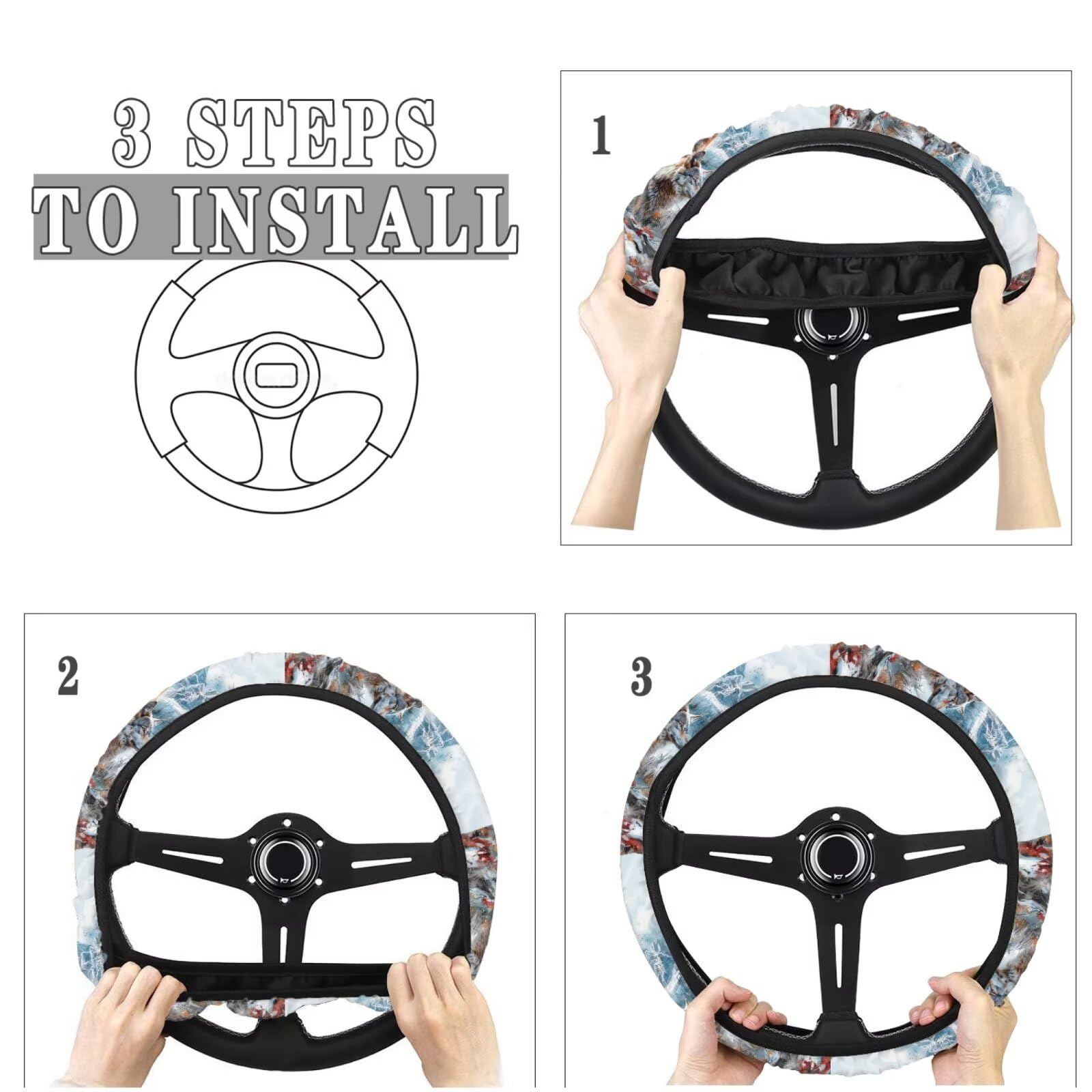 3 STEPS
TO INSTALL

1

2

3