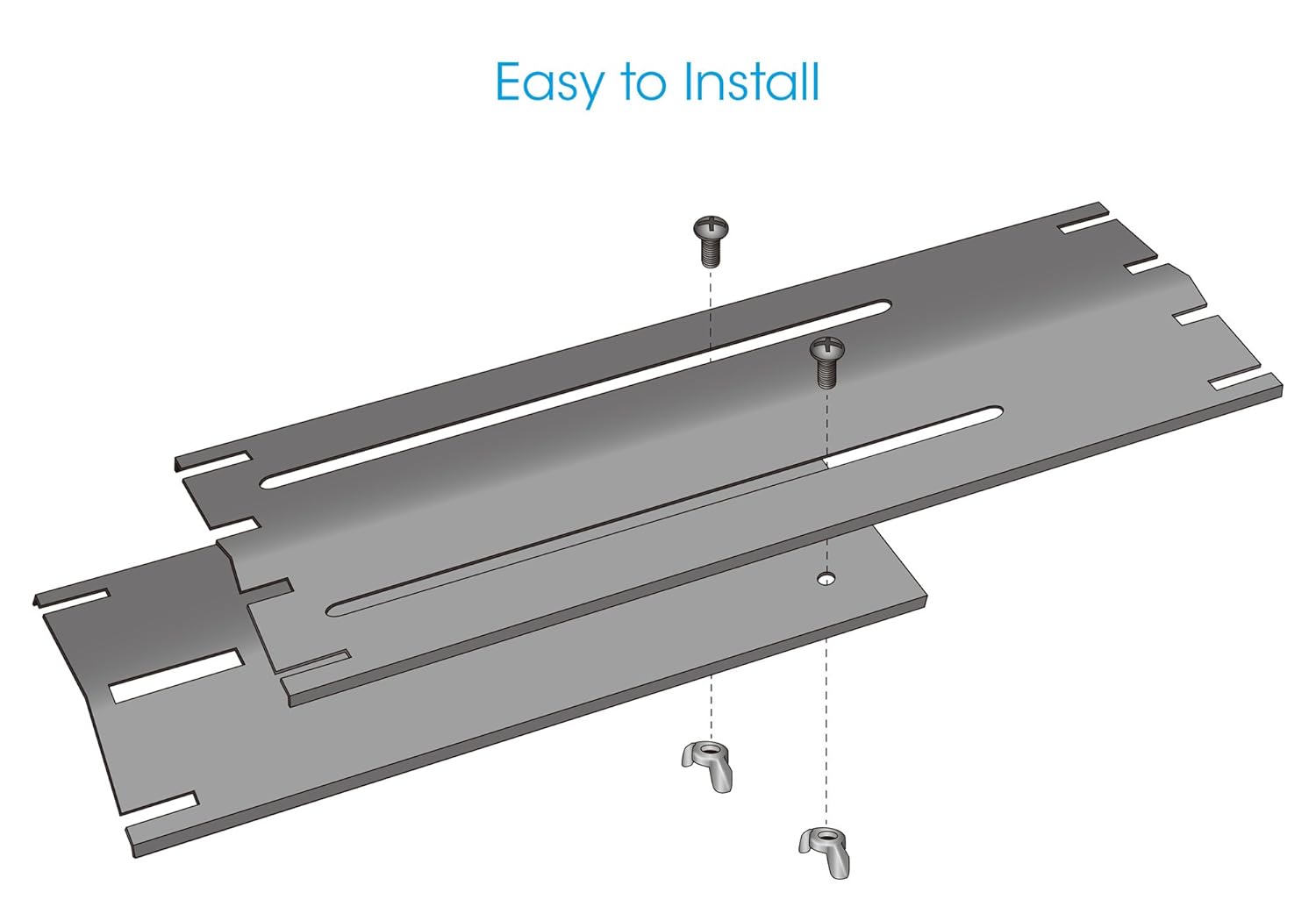 Easy to Install