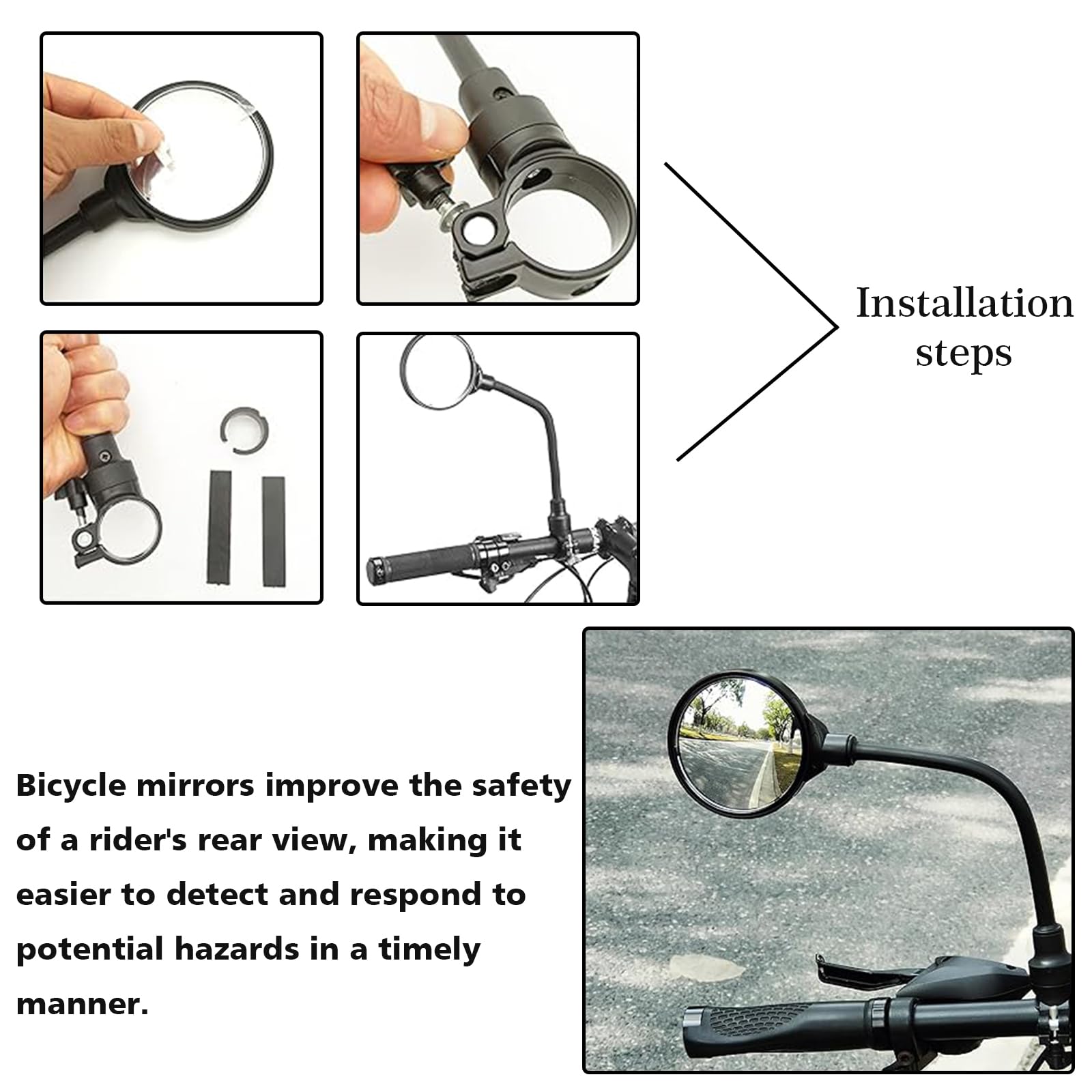 Installation steps

Bicycle mirrors improve the safety of a rider's rear view, making it easier to detect and respond to potential hazards in a timely manner.