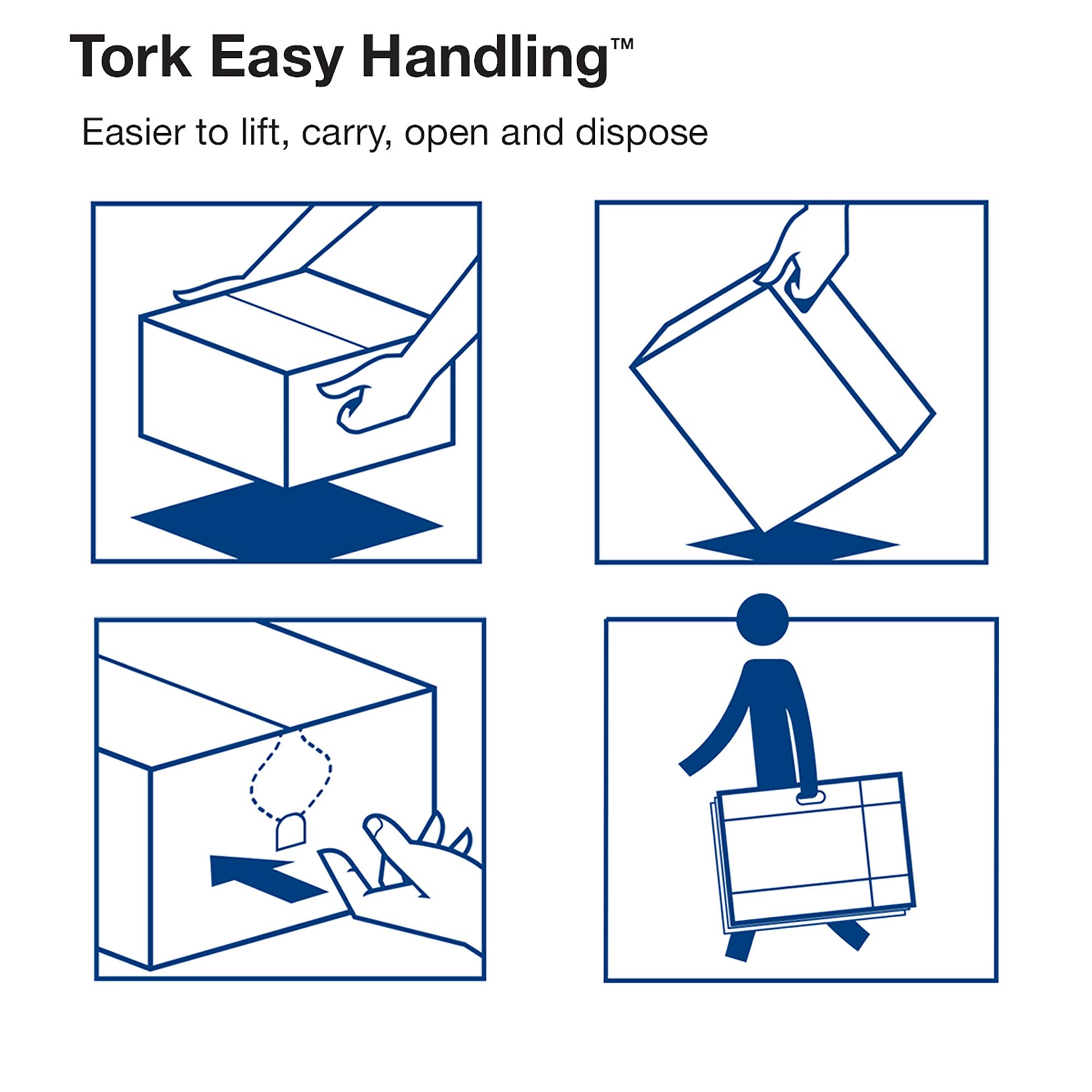 Tork Easy Handling™

Easier to lift, carry, open and dispose