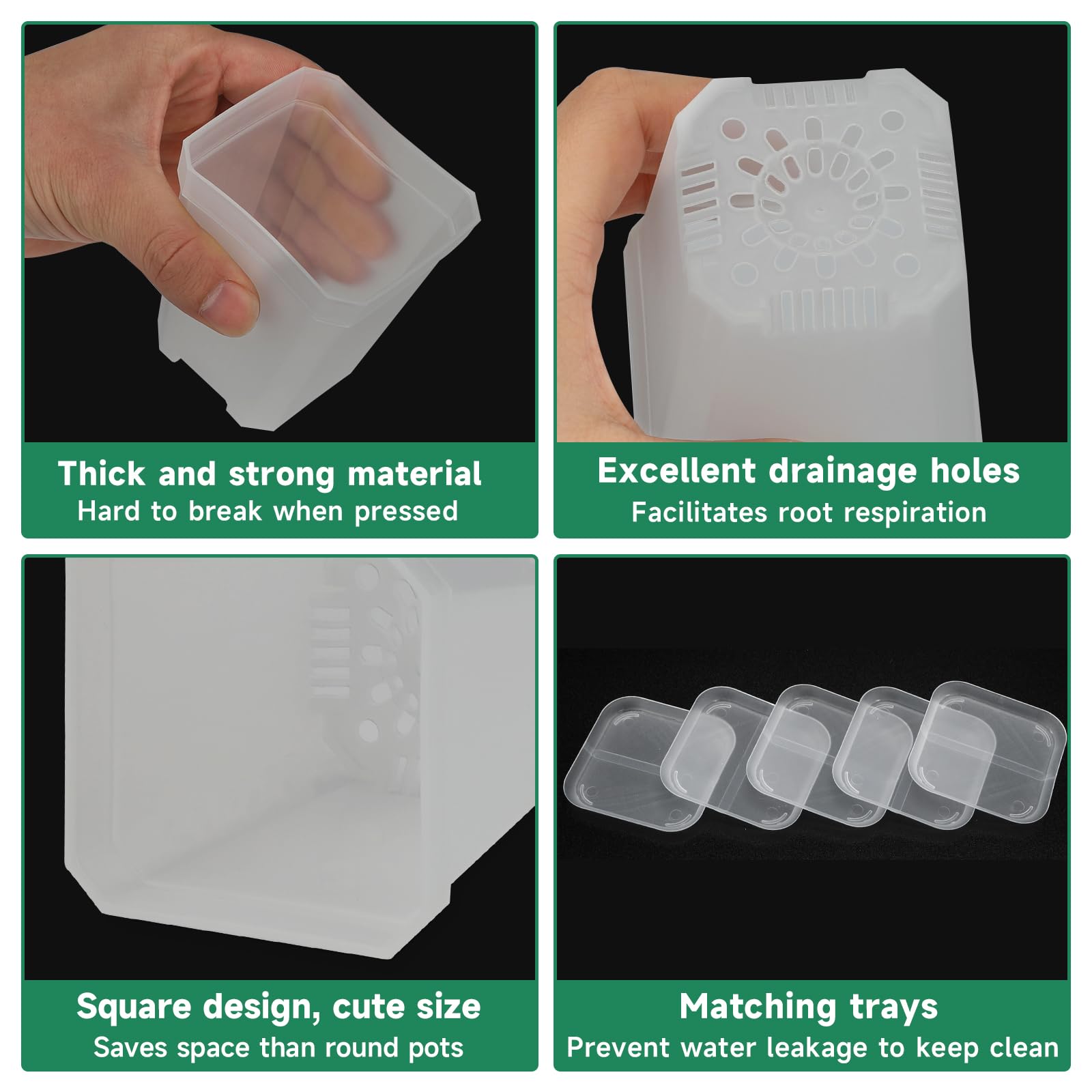 Thick and strong material
Hard to break when pressed

Excellent drainage holes
Facilitates root respiration

Square design, cute size
Saves space than round pots

Matching trays
Prevent water leakage to keep clean