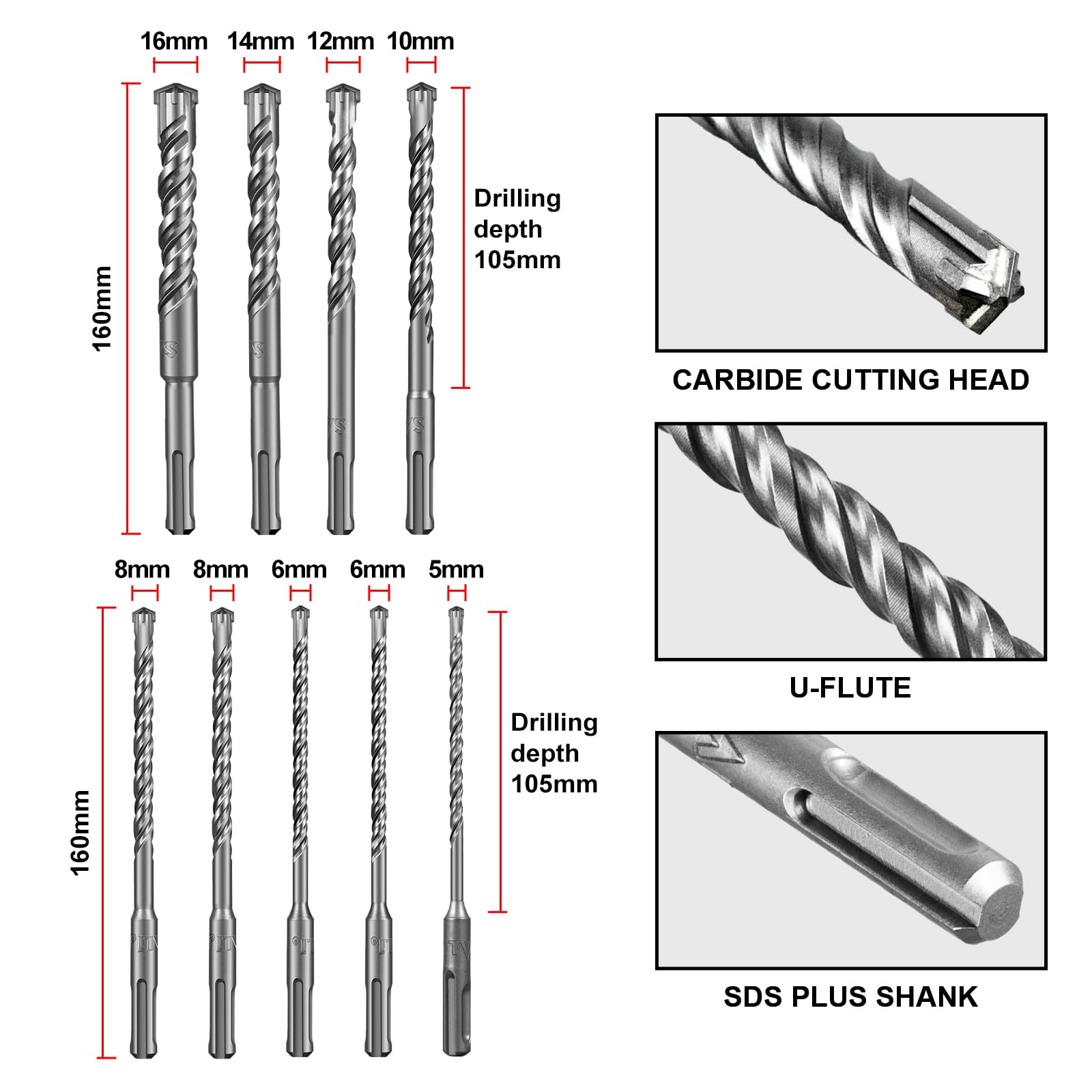 16mm 14mm 12mm 10mm

160mm

Drilling depth 105mm

8mm 8mm 6mm 6mm 5mm

160mm

Drilling depth 105mm

CARBIDE CUTTING HEAD

U-FLUTE

SDS PLUS SHANK