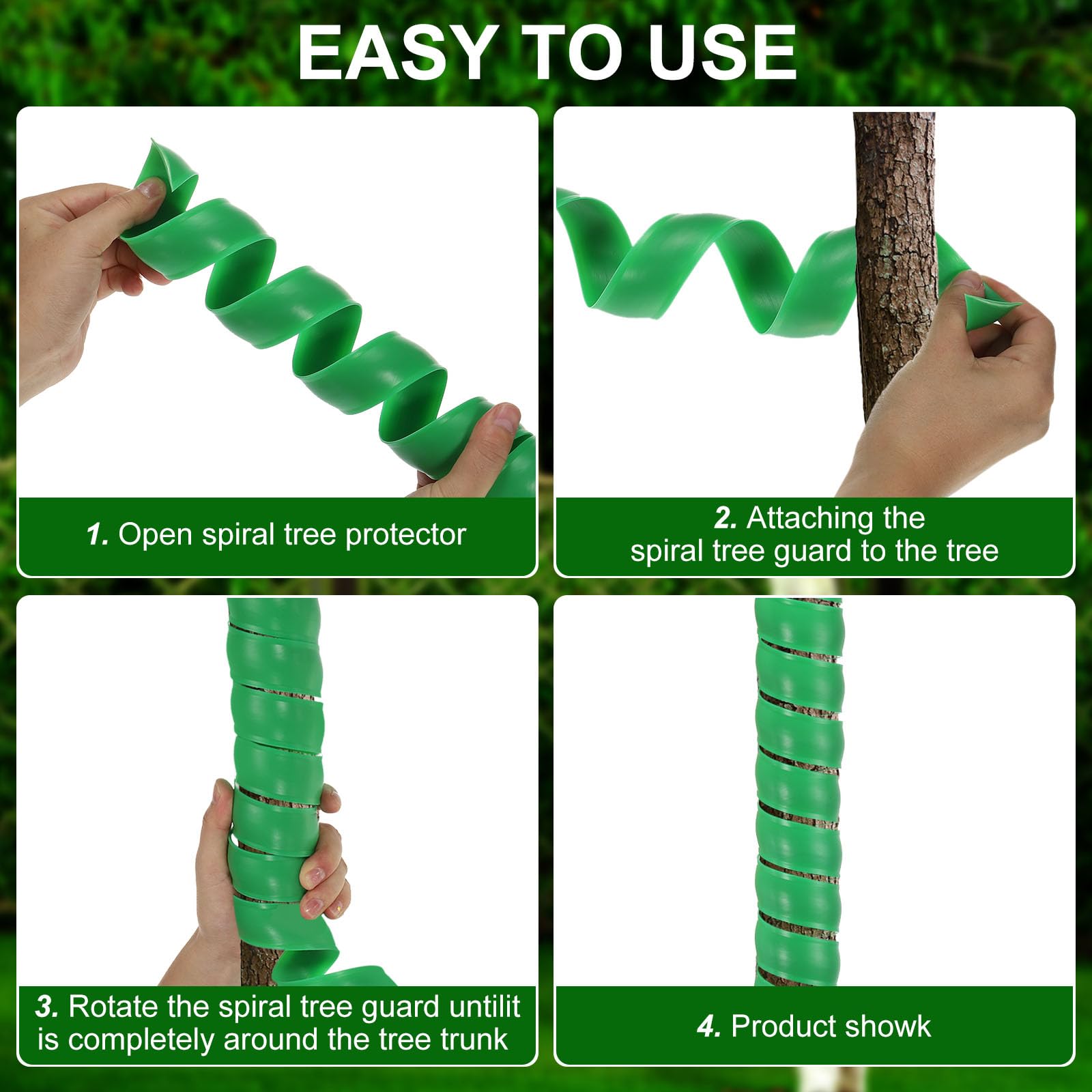 EASY TO USE

1. Open spiral tree protector

2. Attaching the spiral tree guard to the tree

3. Rotate the spiral tree guard untilit is completely around the tree trunk

4. Product showk