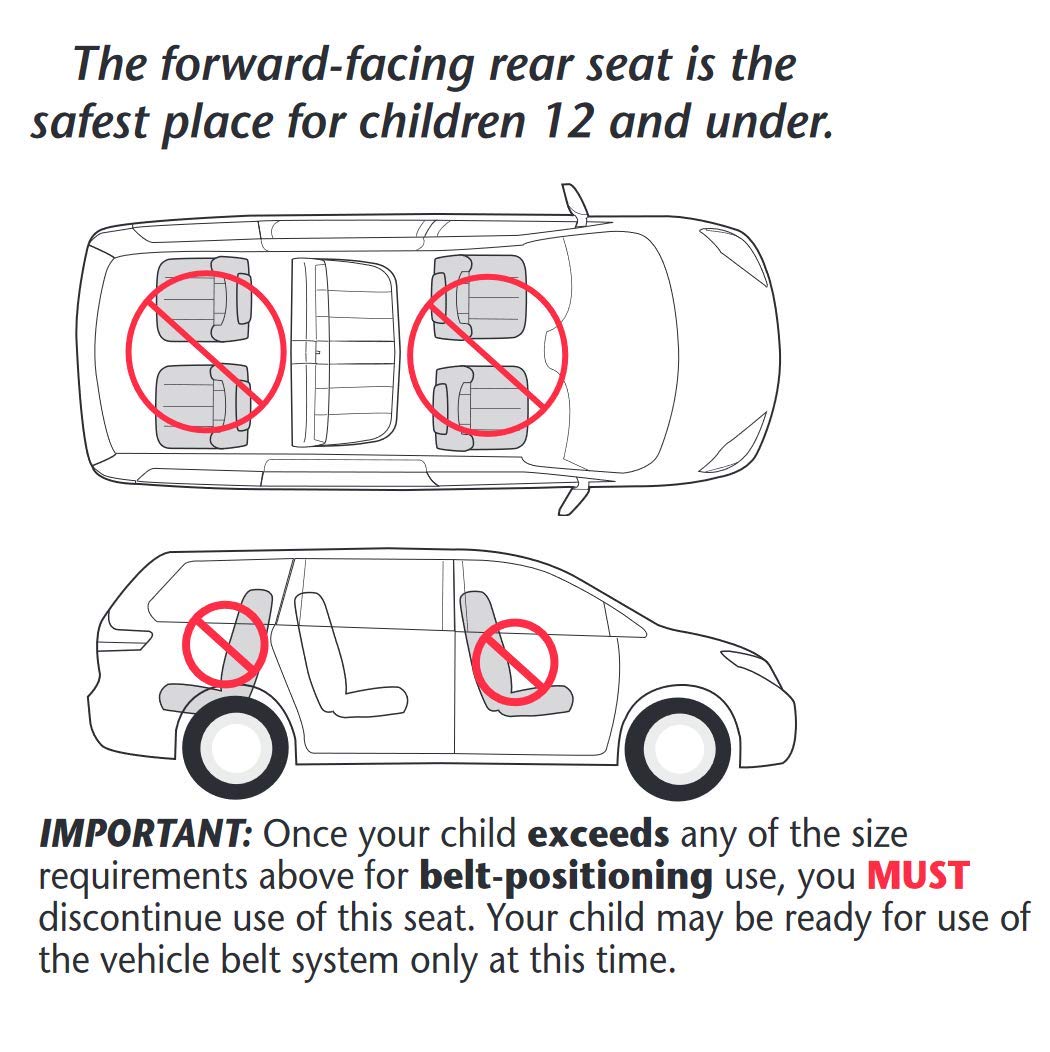 The forward-facing rear seat is the safest place for children 12 and under.

IMPORTANT: Once your child exceeds any of the size requirements above for belt-positioning use, you MUST discontinue use of this seat. Your child may be ready for use of the vehicle belt system only at this time.