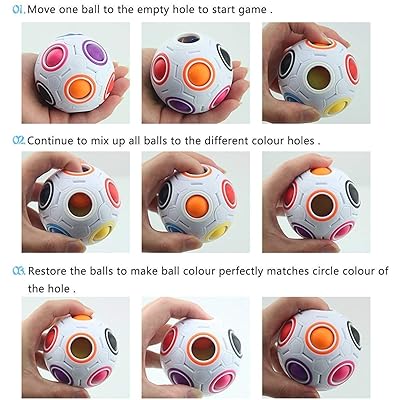 01. Move one ball to the empty hole to start game .

02. Continue to mix up all balls to the different colour holes .

03. Restore the balls to make ball colour perfectly matches circle colour of the hole .