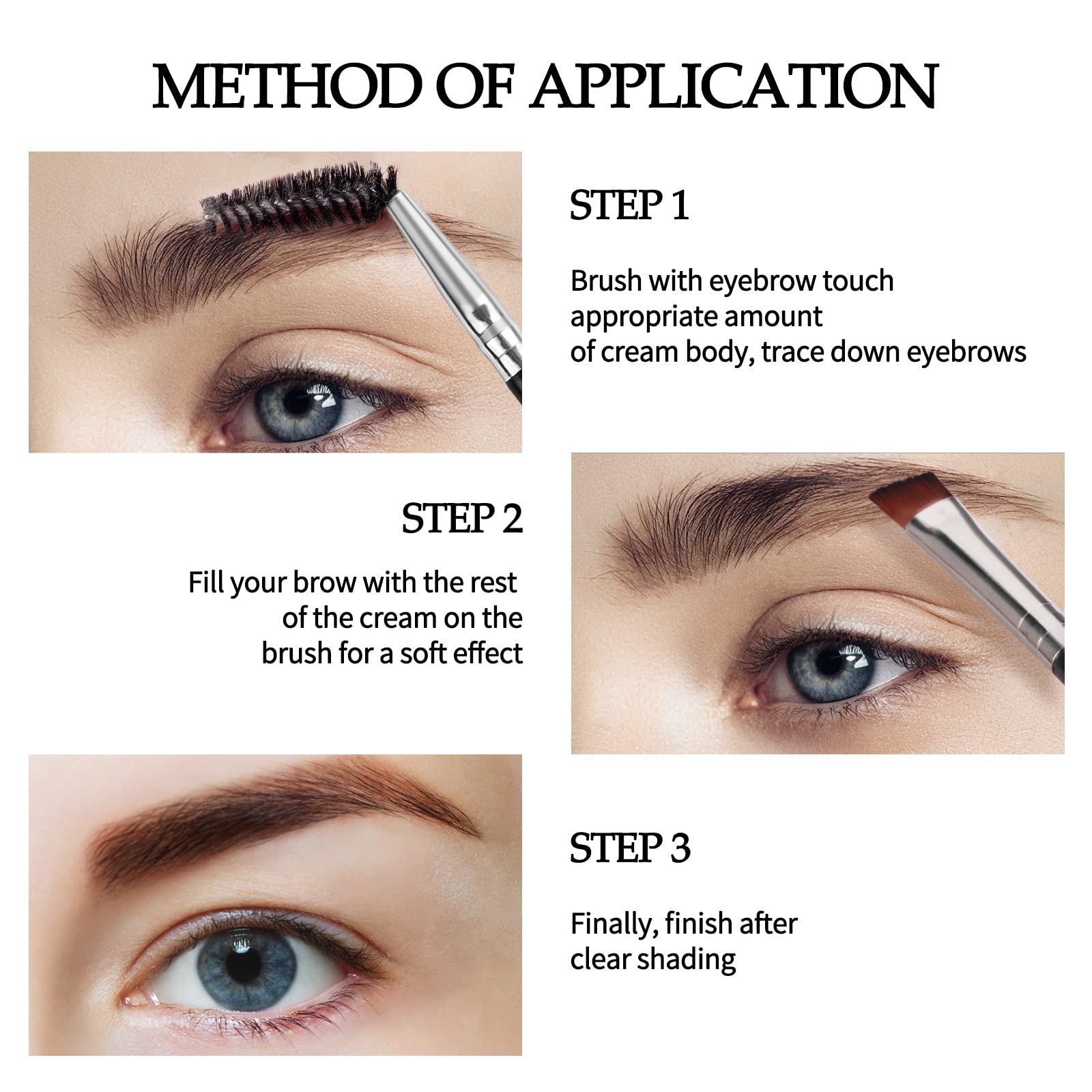 METHOD OF APPLICATION

STEP 1

Brush with eyebrow touch appropriate amount of cream body, trace down eyebrows

STEP 2

Fill your brow with the rest of the cream on the brush for a soft effect

STEP 3

Finally, finish after clear shading