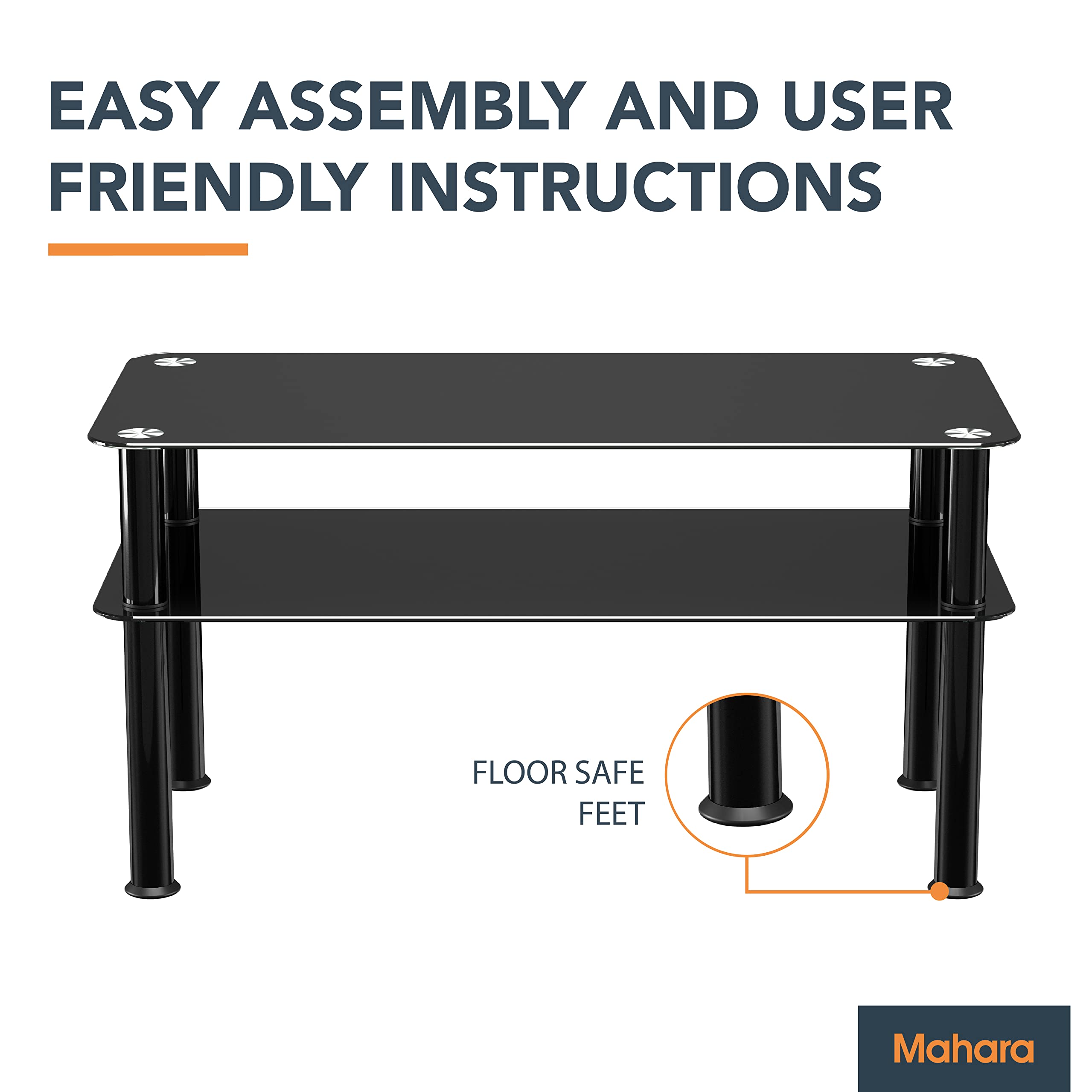 EASY ASSEMBLY AND USER FRIENDLY INSTRUCTIONS

FLOOR SAFE FEET

Mahara